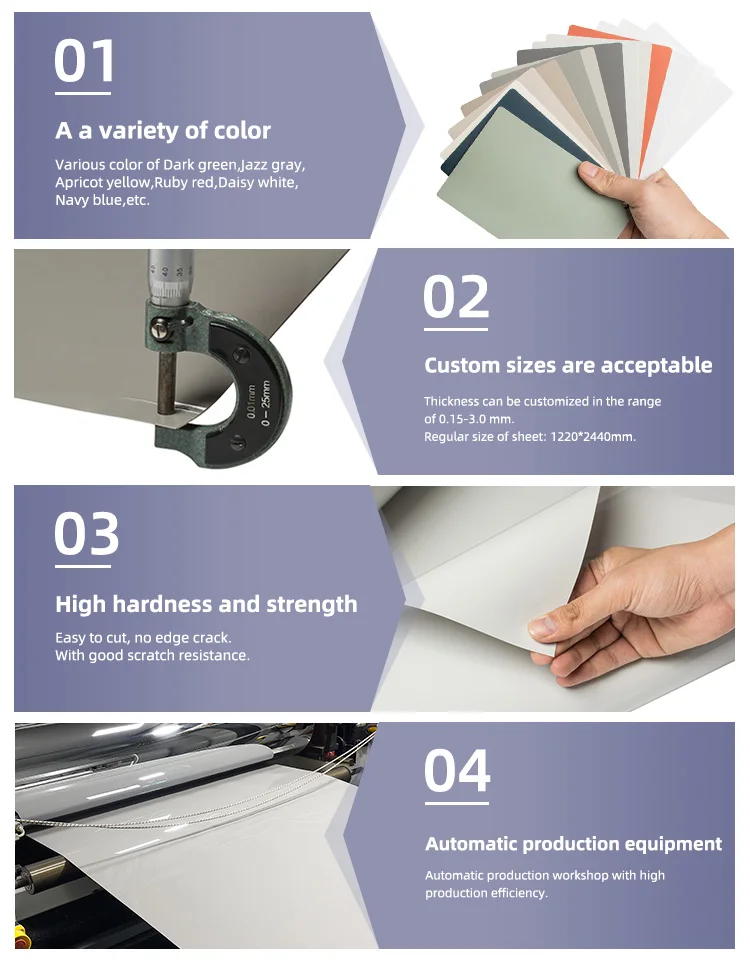 01

A a variety of color

Various color of Dark green,Jazz gray, Apricot yellow,Ruby red,Daisy white, Navy blue,etc.

0.01mm
0 – 25mm

02

Custom sizes are acceptable

Thickness can be customized in the range of 0.15-3.0 mm.
Regular size of sheet: 1220*2440mm.

03

High hardness and strength

Easy to cut, no edge crack.
With good scratch resistance.

04

Automatic production equipment

Automatic production workshop with high production efficiency.