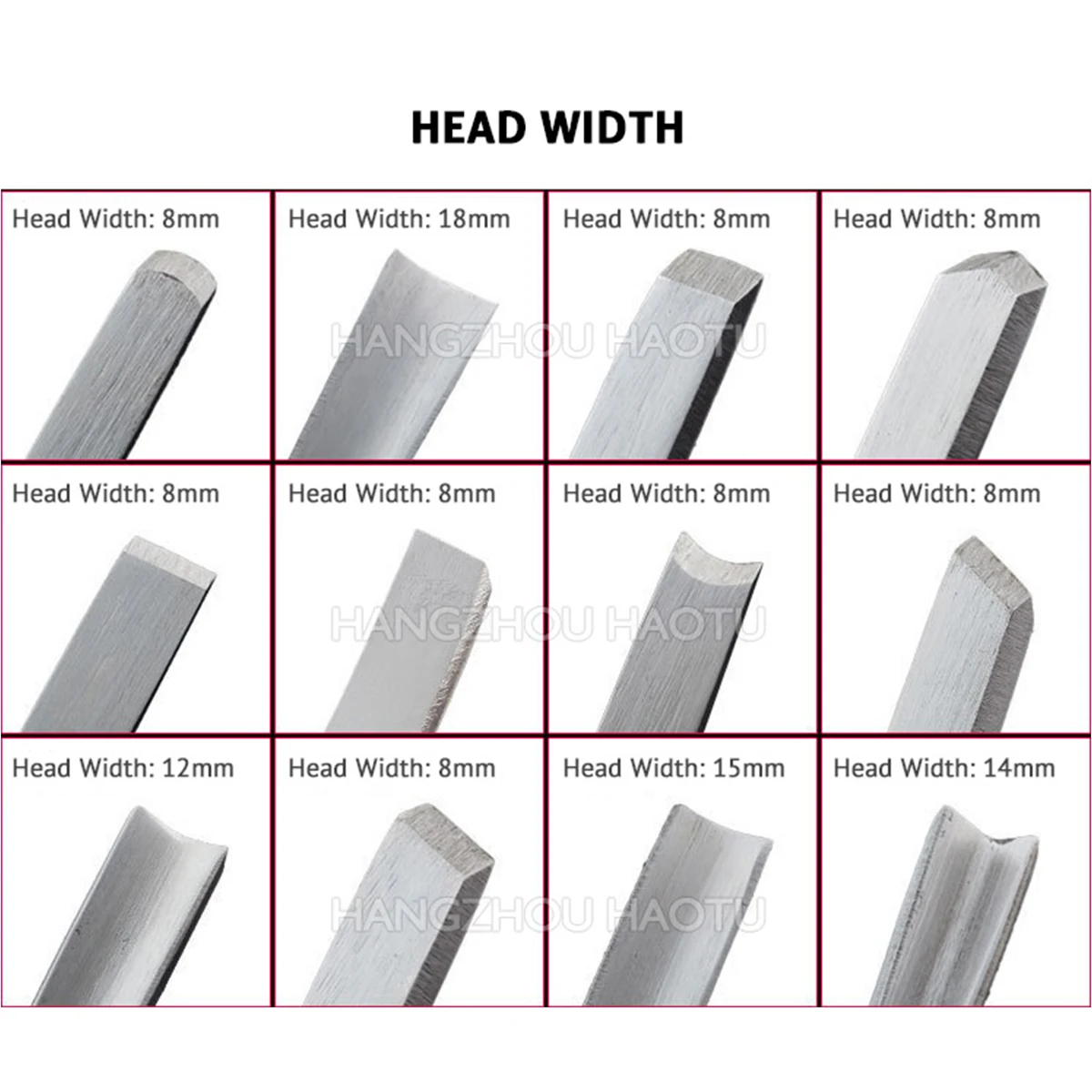 HEAD WIDTH

| Head Width: 8mm | Head Width: 18mm | Head Width: 8mm | Head Width: 8mm |
|---|---|---|---|
| Head Width: 8mm | Head Width: 8mm | Head Width: 8mm | Head Width: 8mm |
| Head Width: 12mm | Head Width: 8mm | Head Width: 15mm | Head Width: 14mm |

HANGZHOU HAOTU
HANGZHOU HAOTU
HANGZHOU HAOTU