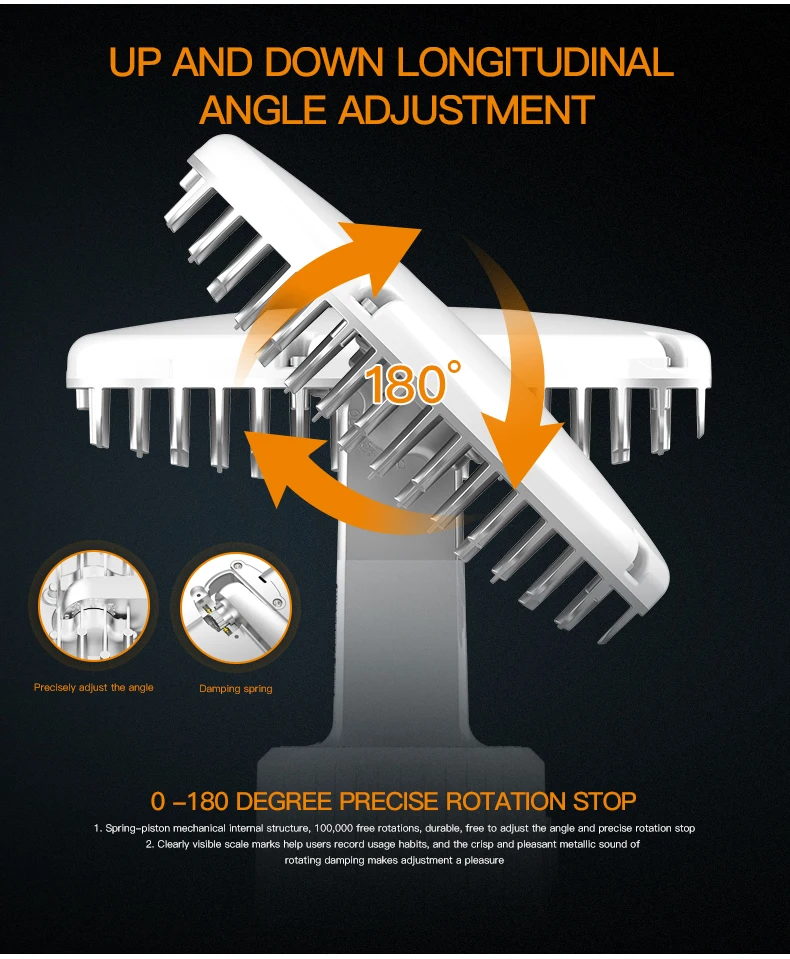 UP AND DOWN LONGITUDINAL ANGLE ADJUSTMENT

180°

Precisely adjust the angle

Damping spring

0 –180 DEGREE PRECISE ROTATION STOP

1. Spring-piston mechanical internal structure, 100,000 free rotations, durable, free to adjust the angle and precise rotation stop
2. Clearly visible scale marks help users record usage habits, and the crisp and pleasant metallic sound of rotating damping makes adjustment a pleasure