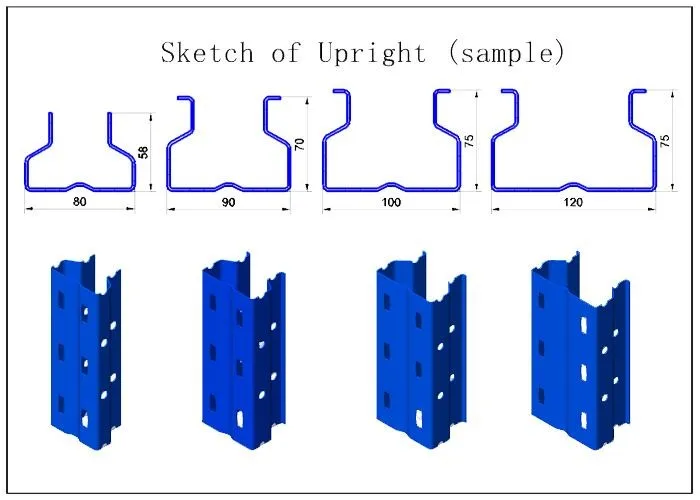 Sketch of Upright (sample)

58

80

70

90

75

100

75

120