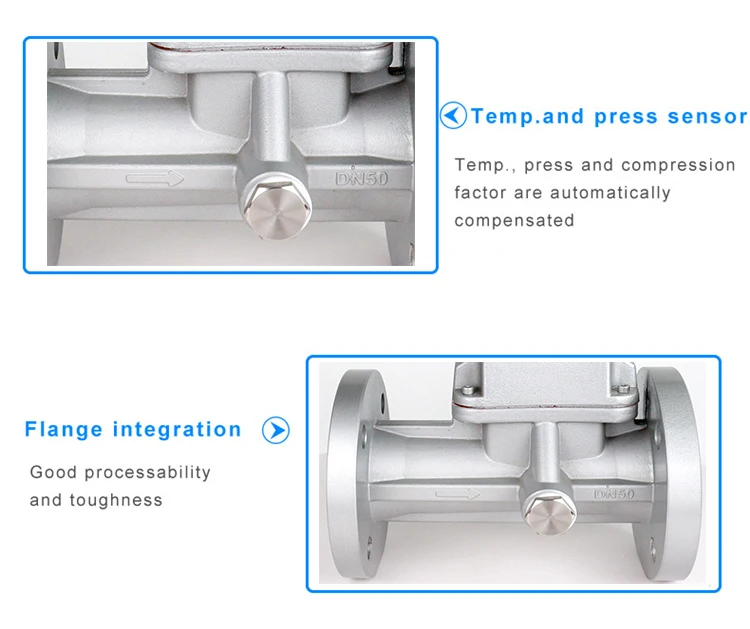 DN50

Temp.and press sensor

Temp., press and compression factor are automatically compensated

Flange integration

Good processability and toughness

DN50