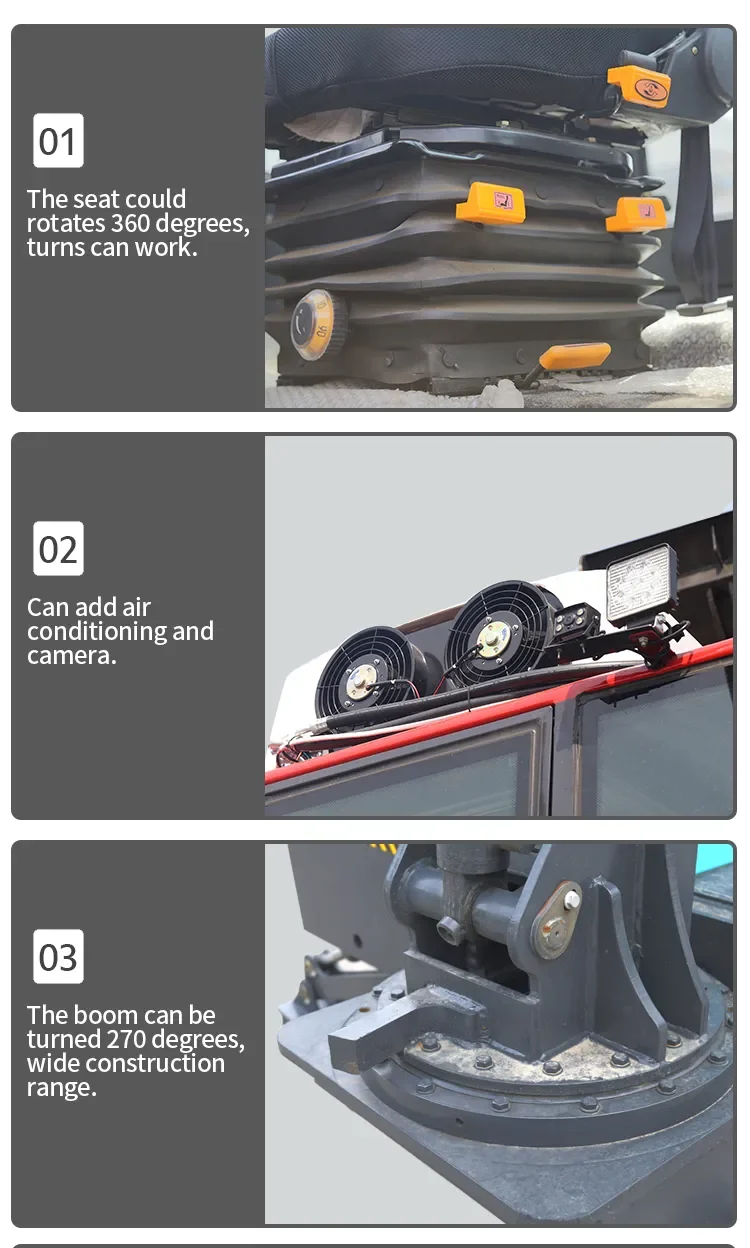 01

The seat could rotates 360 degrees, turns can work.

02

Can add air conditioning and camera.

03

The boom can be turned 270 degrees, wide construction range.