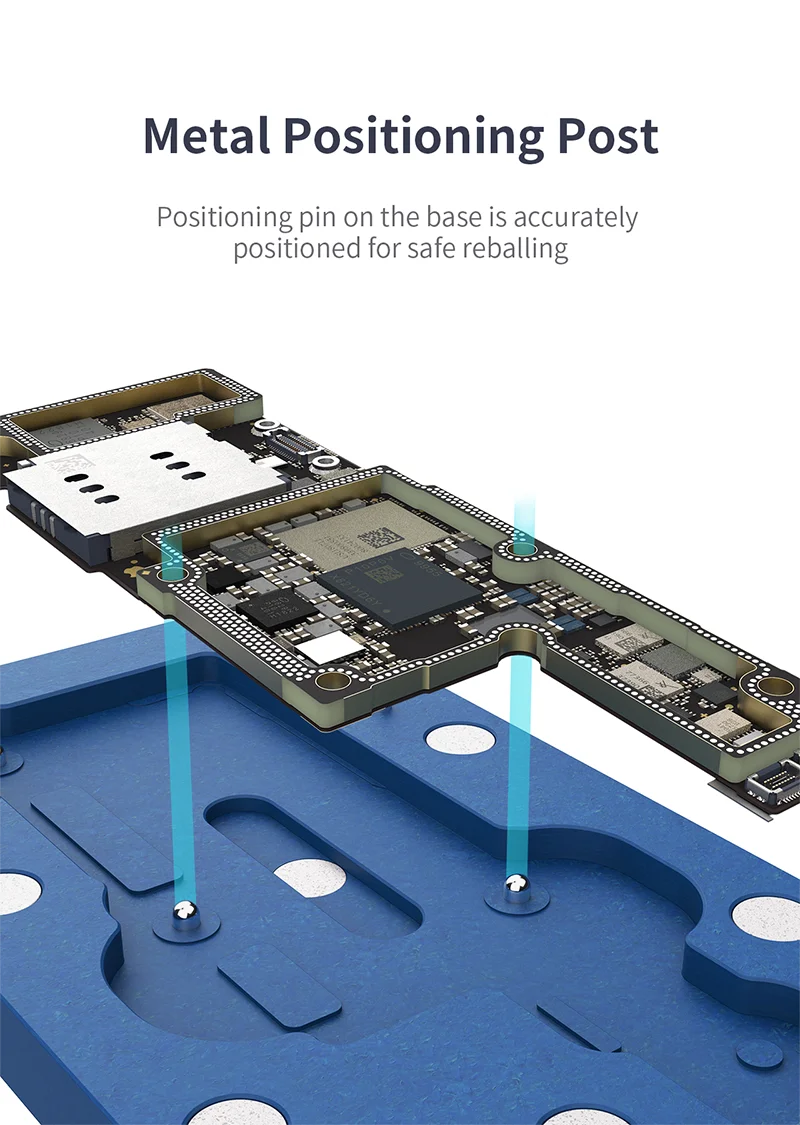 Metal Positioning Post

Positioning pin on the base is accurately positioned for safe reballing