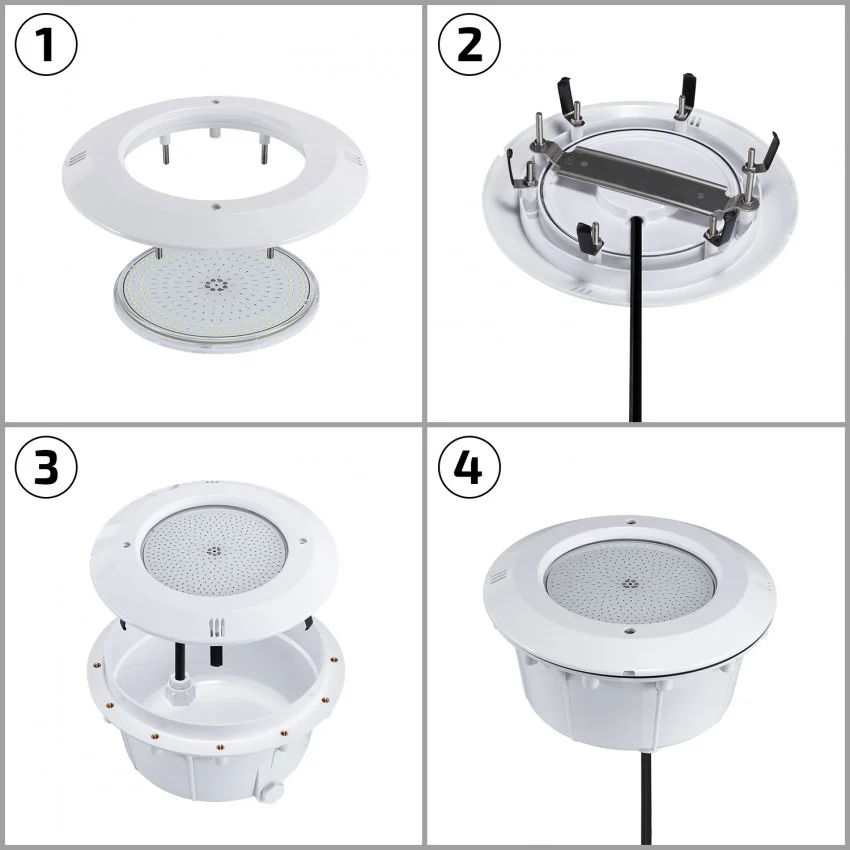 1

2

3

4