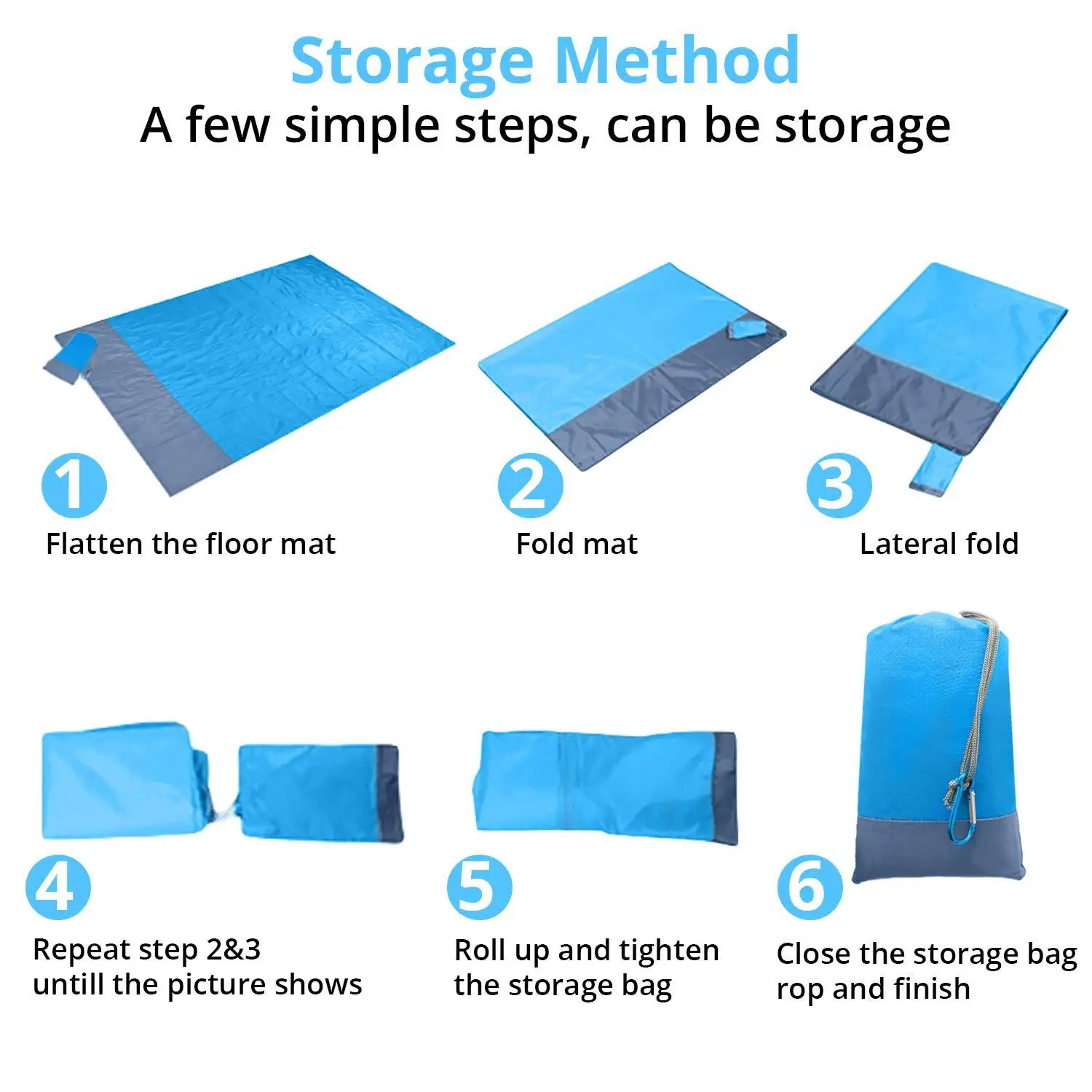 Storage Method
A few simple steps, can be storage

1
Flatten the floor mat

2
Fold mat

3
Lateral fold

4
Repeat step 2&3 untill the picture shows

5
Roll up and tighten the storage bag

6
Close the storage bag rop and finish