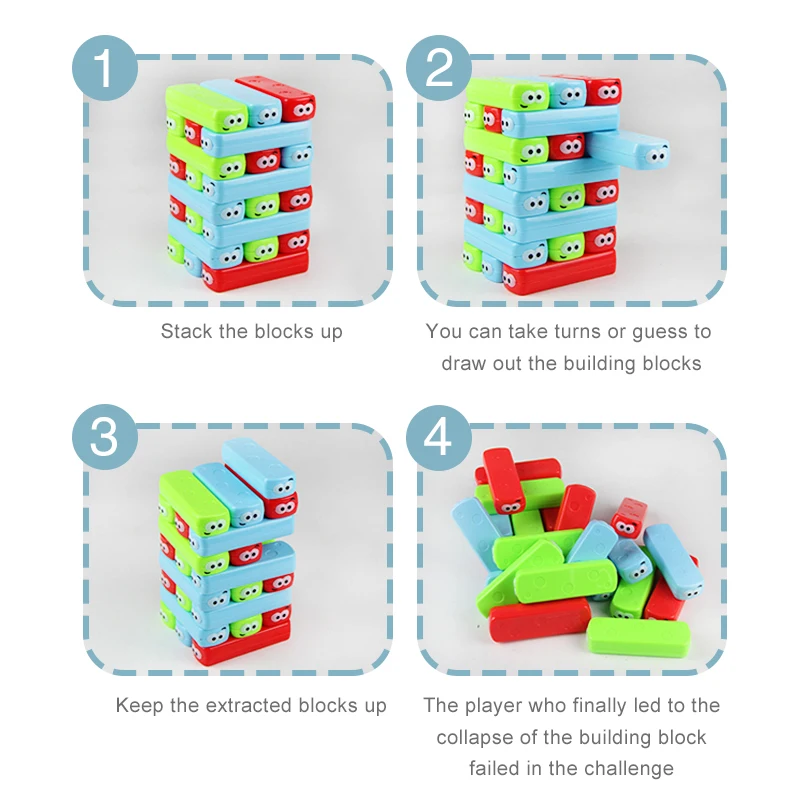 1

Stack the blocks up

2

You can take turns or guess to draw out the building blocks

3

Keep the extracted blocks up

4

The player who finally led to the collapse of the building block failed in the challenge