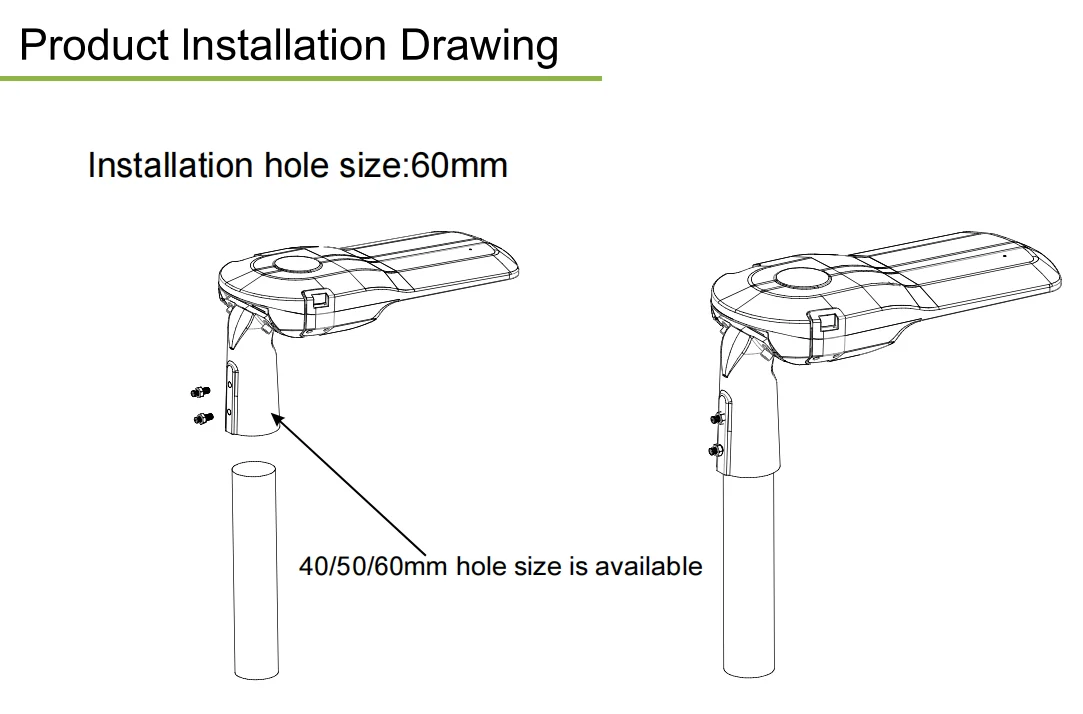 Product Installation Drawing

Installation hole size:60mm

40/50/60mm hole size is available