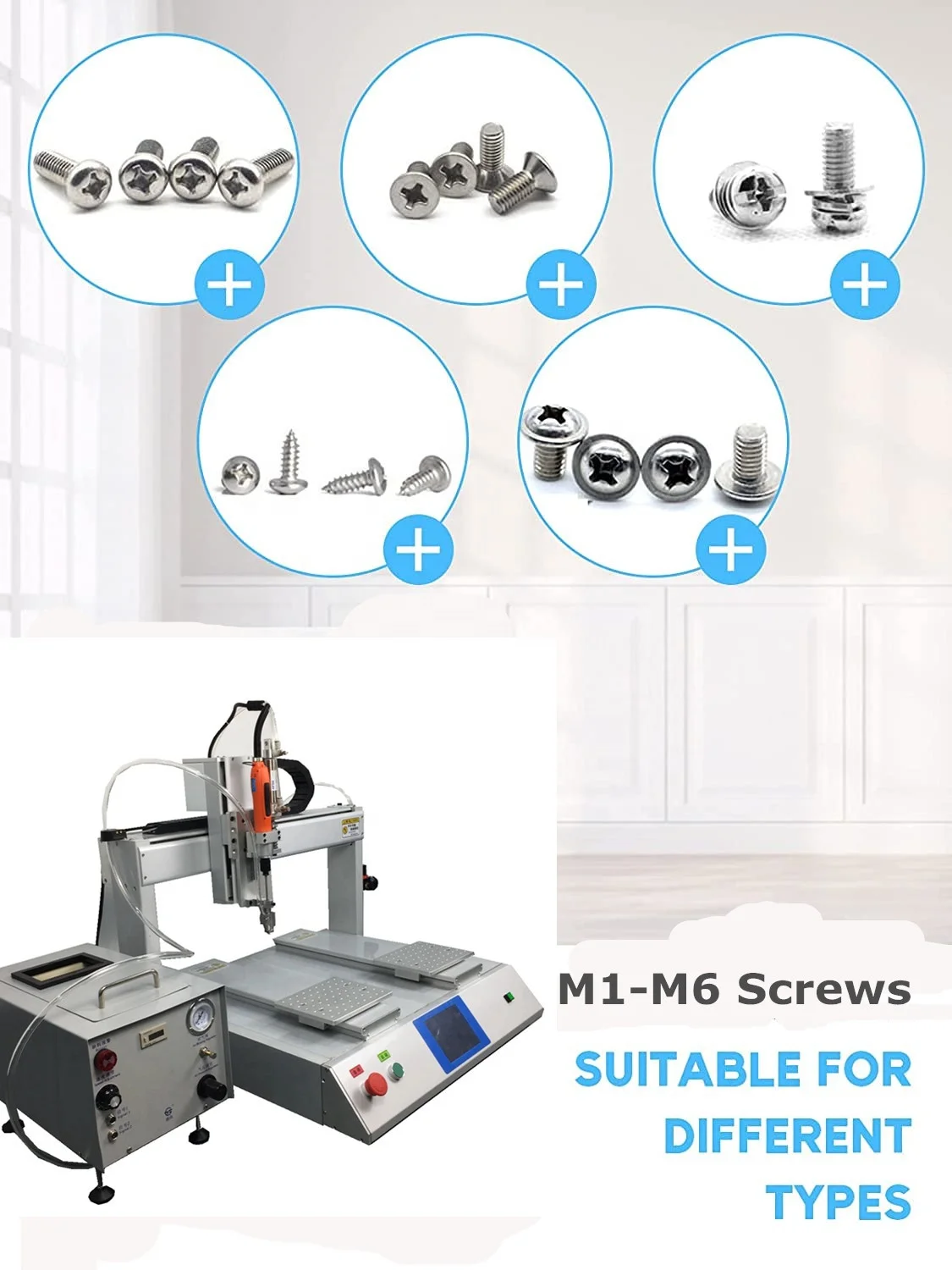 M1-M6 Screws

SUITABLE FOR DIFFERENT TYPES