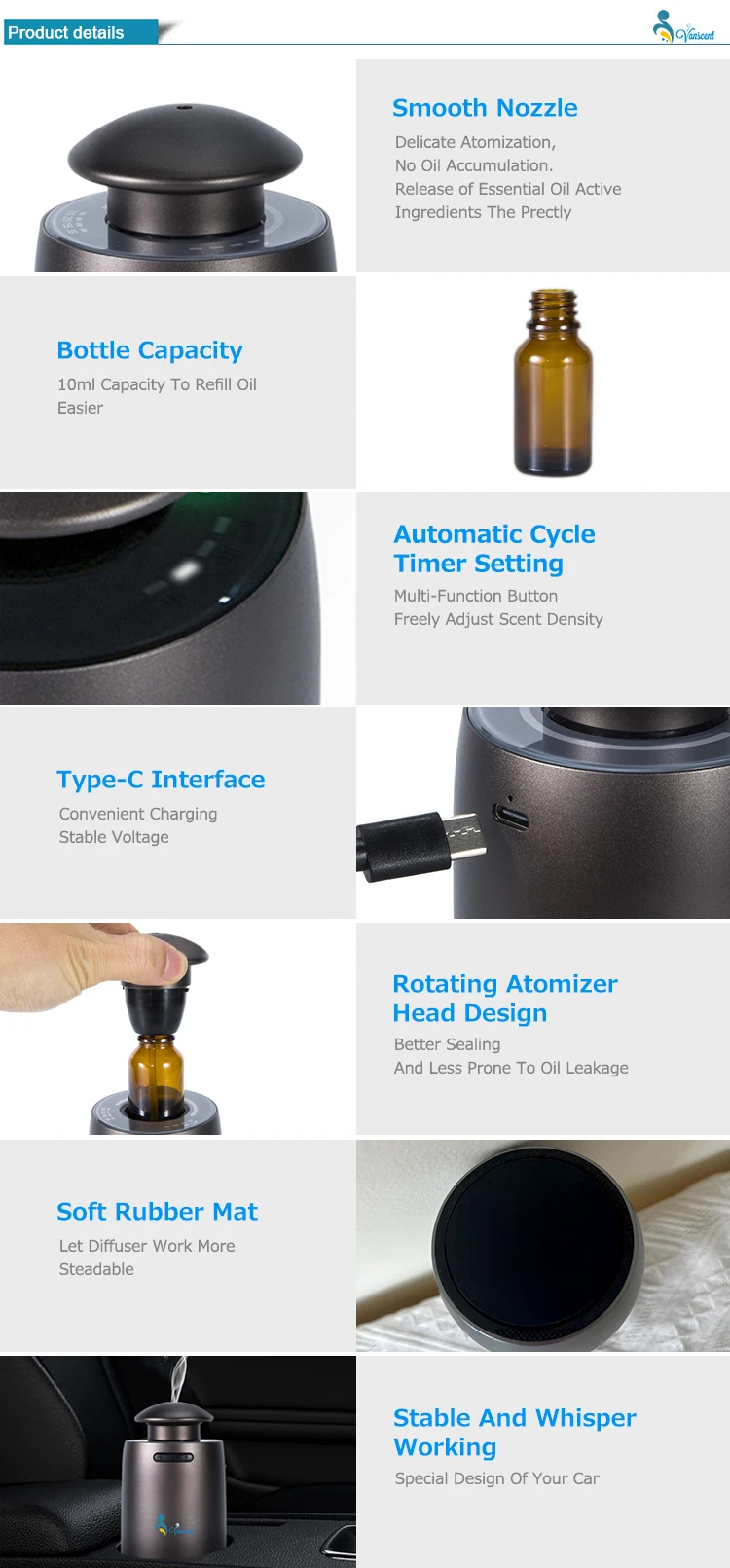 Product details

Vanscent

Smooth Nozzle
Delicate Atomization,
No Oil Accumulation.
Release of Essential Oil Active Ingredients The Prectly

Bottle Capacity
10ml Capacity To Refill Oil Easier

Automatic Cycle Timer Setting
Multi-Function Button
Freely Adjust Scent Density

Type-C Interface
Convenient Charging
Stable Voltage

Rotating Atomizer Head Design
Better Sealing
And Less Prone To Oil Leakage

Soft Rubber Mat
Let Diffuser Work More Steadable

Stable And Whisper Working
Special Design Of Your Car