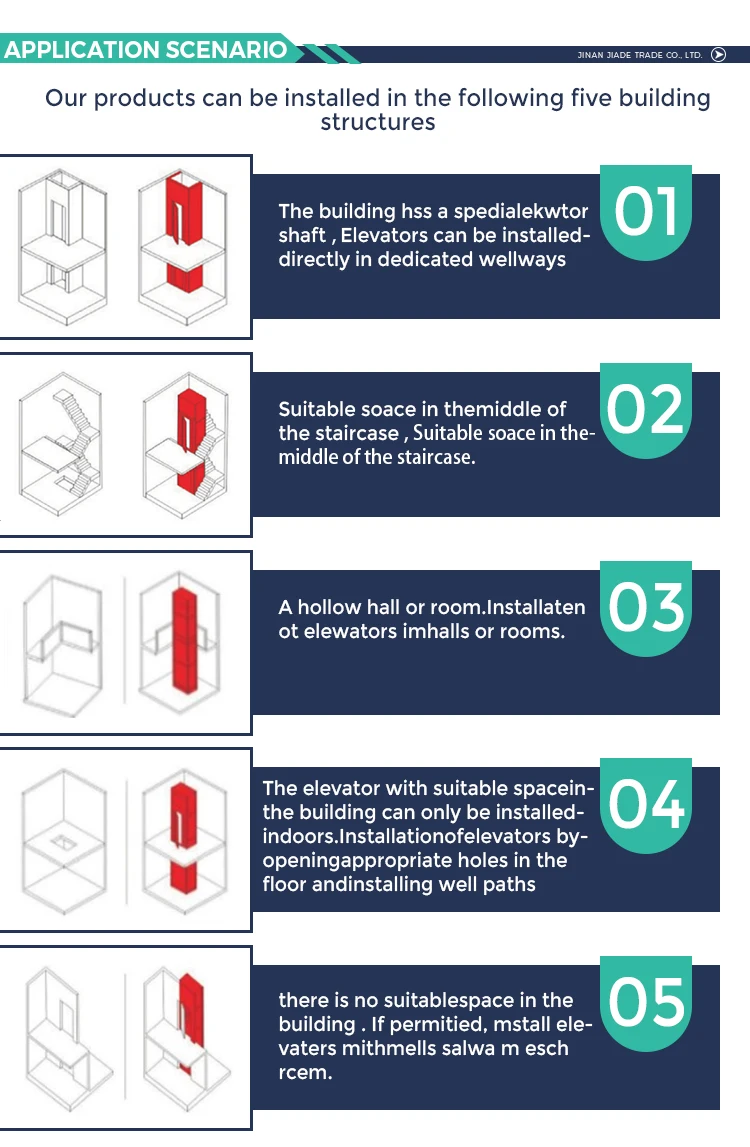 APPLICATION SCENARIO

JINAN JIADE TRADE CO., LTD.

Our products can be installed in the following five building structures

01

The building hss a spedialekwtor shaft , Elevators can be installed-directly in dedicated wellways

02

Suitable soace in themiddle of the staircase , Suitable soace in the-middle of the staircase.

03

A hollow hall or room.Installaten ot elewators imhalls or rooms.

04

The elevator with suitable spacein-the building can only be installed-indoors.Installationofelevators by-openingappropriate holes in the floor andinstalling well paths

05

there is no suitablespace in the building . If permitied, mstall ele-vaters mithmells salwa m esch rcem.