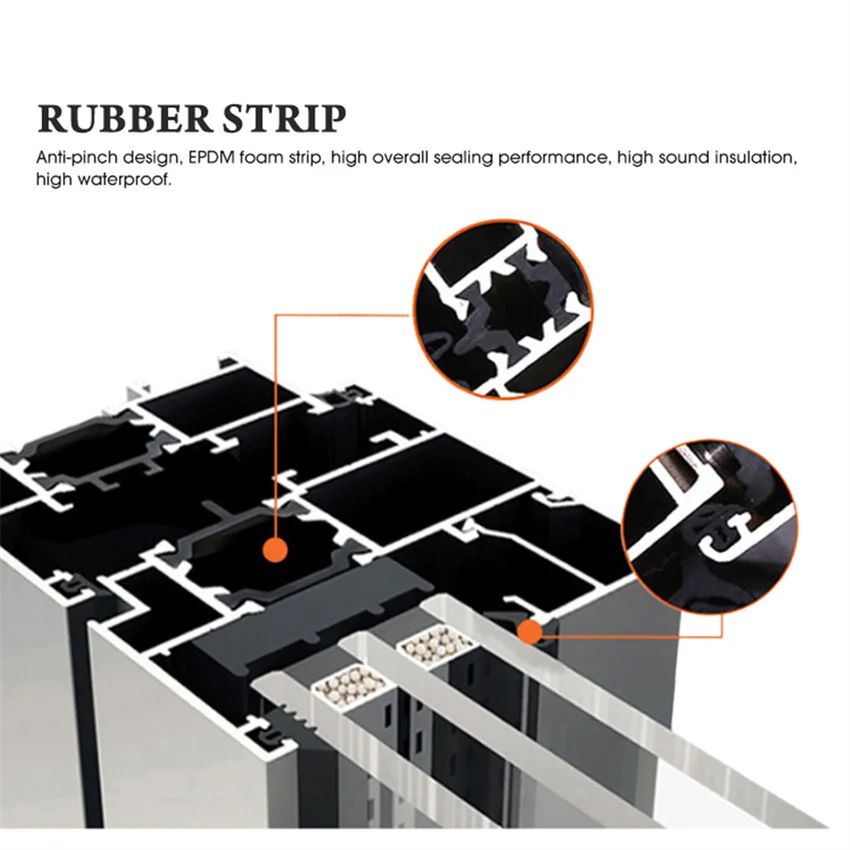 RUBBER STRIP

Anti-pinch design, EPDM foam strip, high overall sealing performance, high sound insulation, high waterproof.