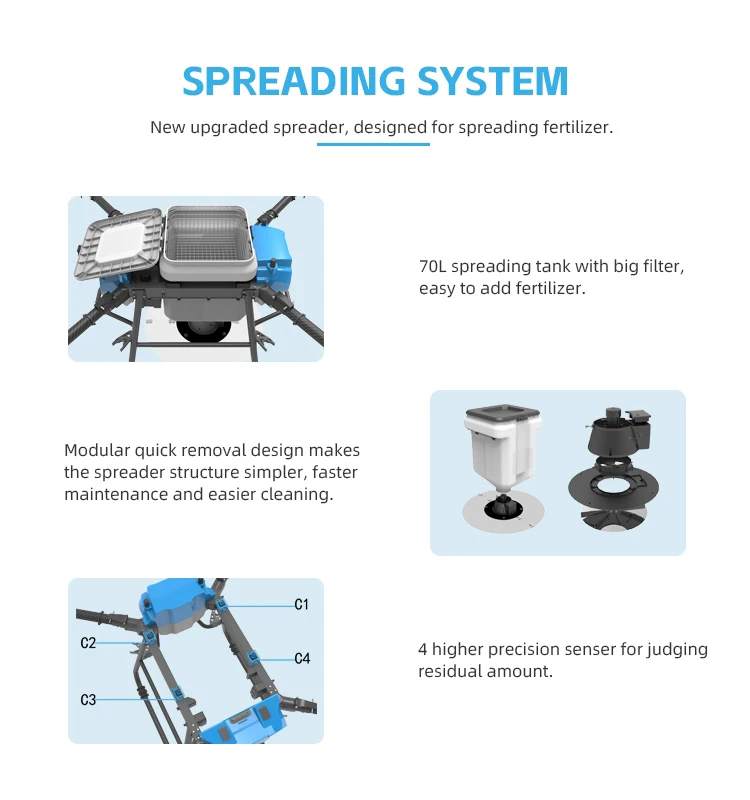 SPREADING SYSTEM

New upgraded spreader, designed for spreading fertilizer.

70L spreading tank with big filter, easy to add fertilizer.

Modular quick removal design makes the spreader structure simpler, faster maintenance and easier cleaning.

C1

C2

C4

C3

4 higher precision senser for judging residual amount.