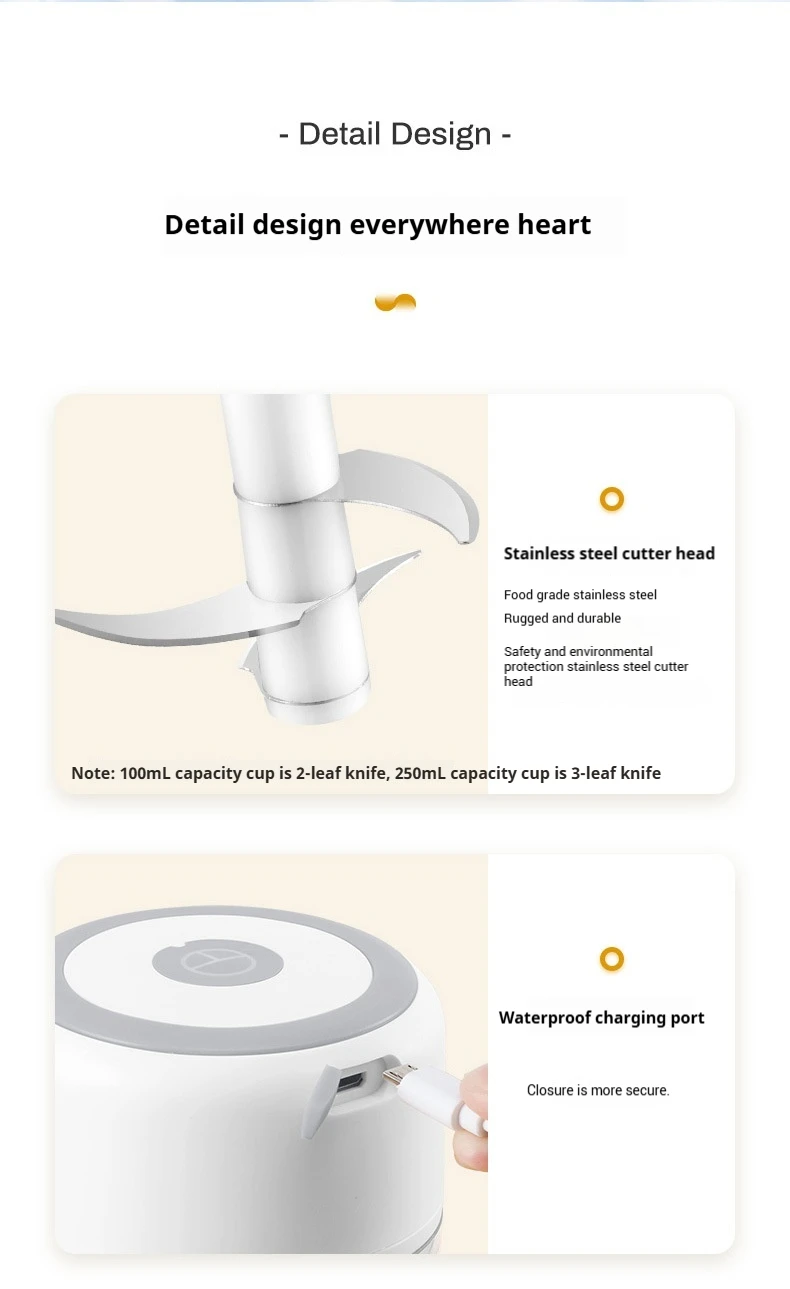 - Detail Design -

Detail design everywhere heart

Stainless steel cutter head

Food grade stainless steel

Rugged and durable

Safety and environmental protection stainless steel cutter head

Note: 100mL capacity cup is 2-leaf knife, 250mL capacity cup is 3-leaf knife

Waterproof charging port

Closure is more secure.