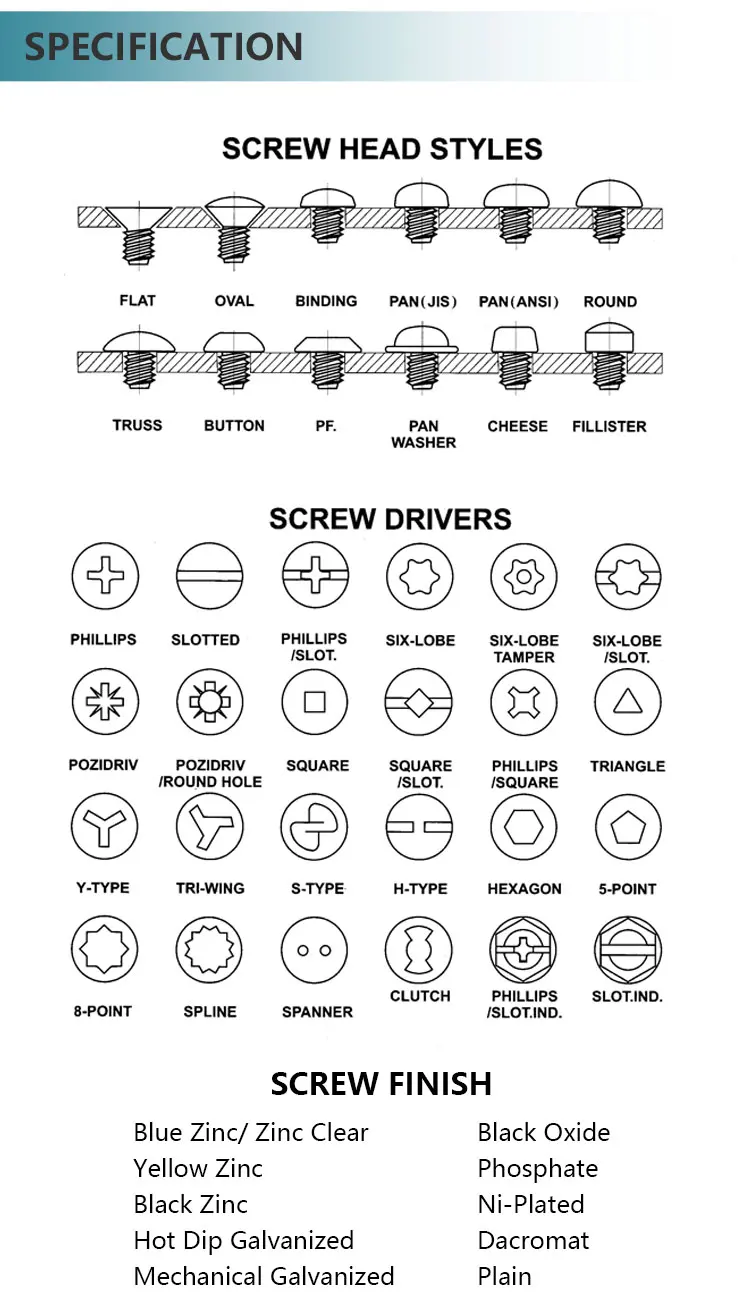 SPECIFICATION

SCREW HEAD STYLES

FLAT
OVAL
BINDING
PAN(JIS)
PAN(ANSI)
ROUND

TRUSS
BUTTON
PF.
PAN WASHER
CHEESE
FILLISTER

SCREW DRIVERS

PHILLIPS
SLOTTED
PHILLIPS /SLOT.
SIX-LOBE
SIX-LOBE TAMPER
SIX-LOBE /SLOT.

POZIDRIV
POZIDRIV /ROUND HOLE
SQUARE
SQUARE /SLOT.
PHILLIPS /SQUARE
TRIANGLE

Y-TYPE
TRI-WING
S-TYPE
H-TYPE
HEXAGON
5-POINT

8-POINT
SPLINE
SPANNER
CLUTCH
PHILLIPS /SLOT.IND.
SLOT.IND.

SCREW FINISH

Blue Zinc/ Zinc Clear
Yellow Zinc
Black Zinc
Hot Dip Galvanized
Mechanical Galvanized

Black Oxide
Phosphate
Ni-Plated
Dacromat
Plain