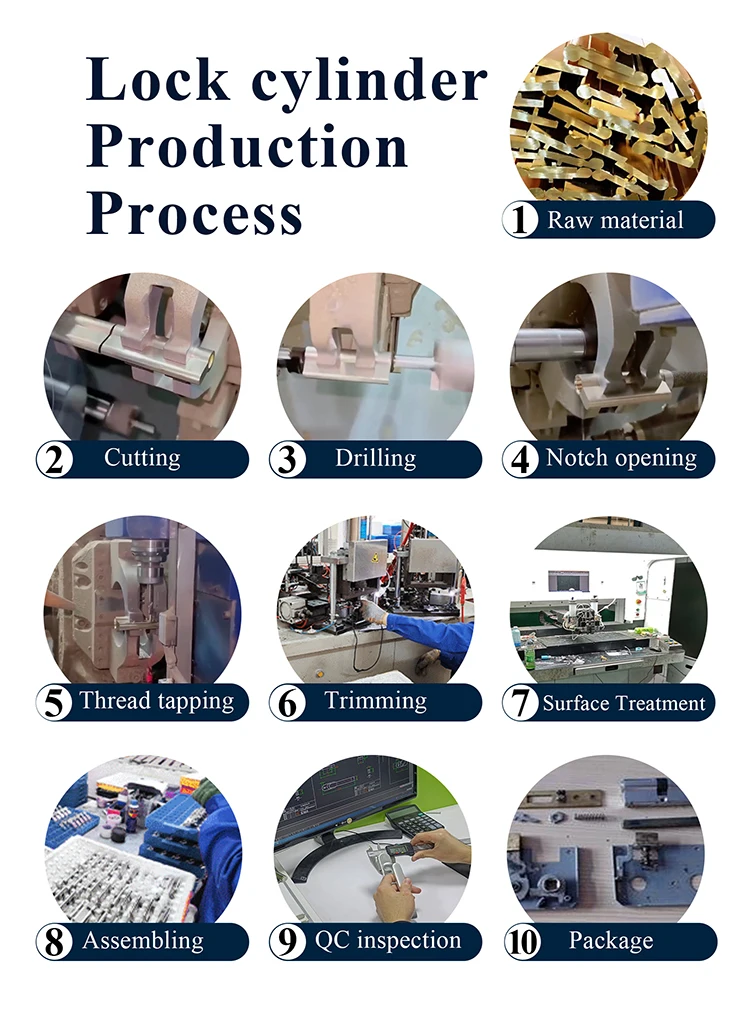 Lock cylinder Production Process

1 Raw material

2 Cutting

3 Drilling

4 Notch opening

5 Thread tapping

6 Trimming

7 Surface Treatment

8 Assembling

9 QC inspection

10 Package