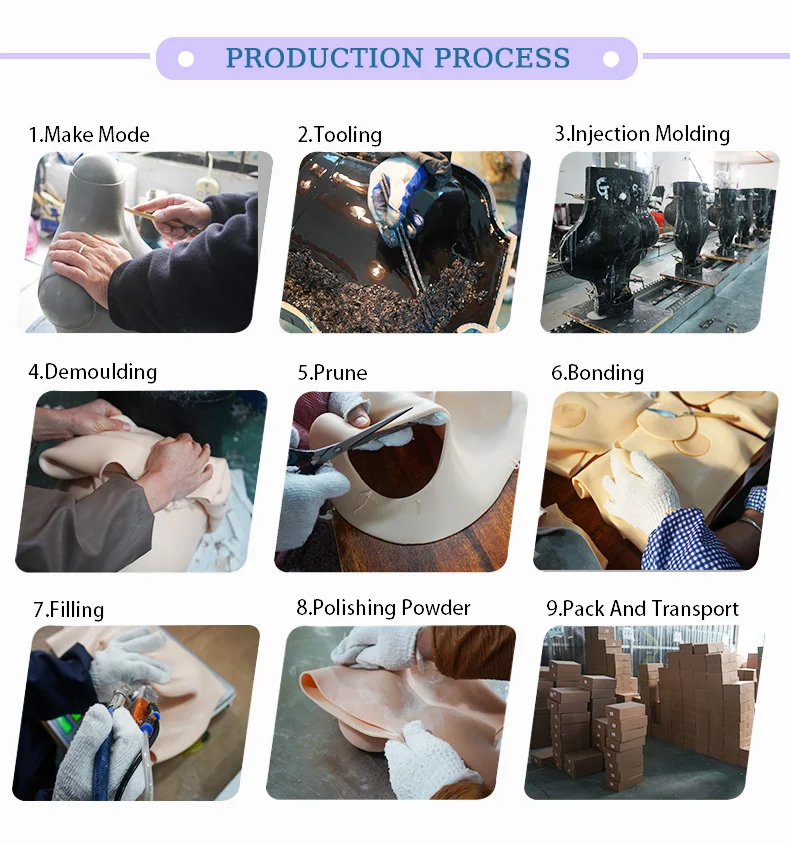 PRODUCTION PROCESS

1.Make Mode

2.Tooling

3.Injection Molding

4.Demoulding

5.Prune

6.Bonding

7.Filling

8.Polishing Powder

9.Pack And Transport