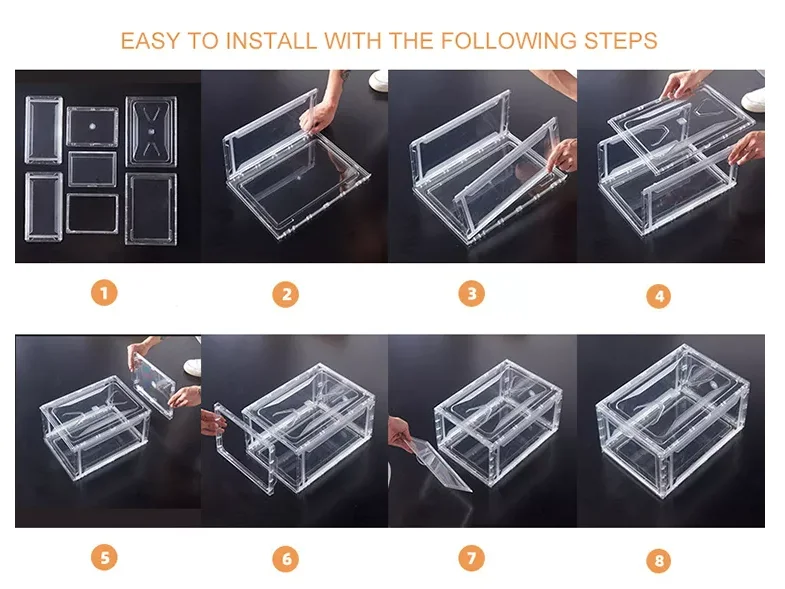 EASY TO INSTALL WITH THE FOLLOWING STEPS

1

2

3

4

5

6

7

8