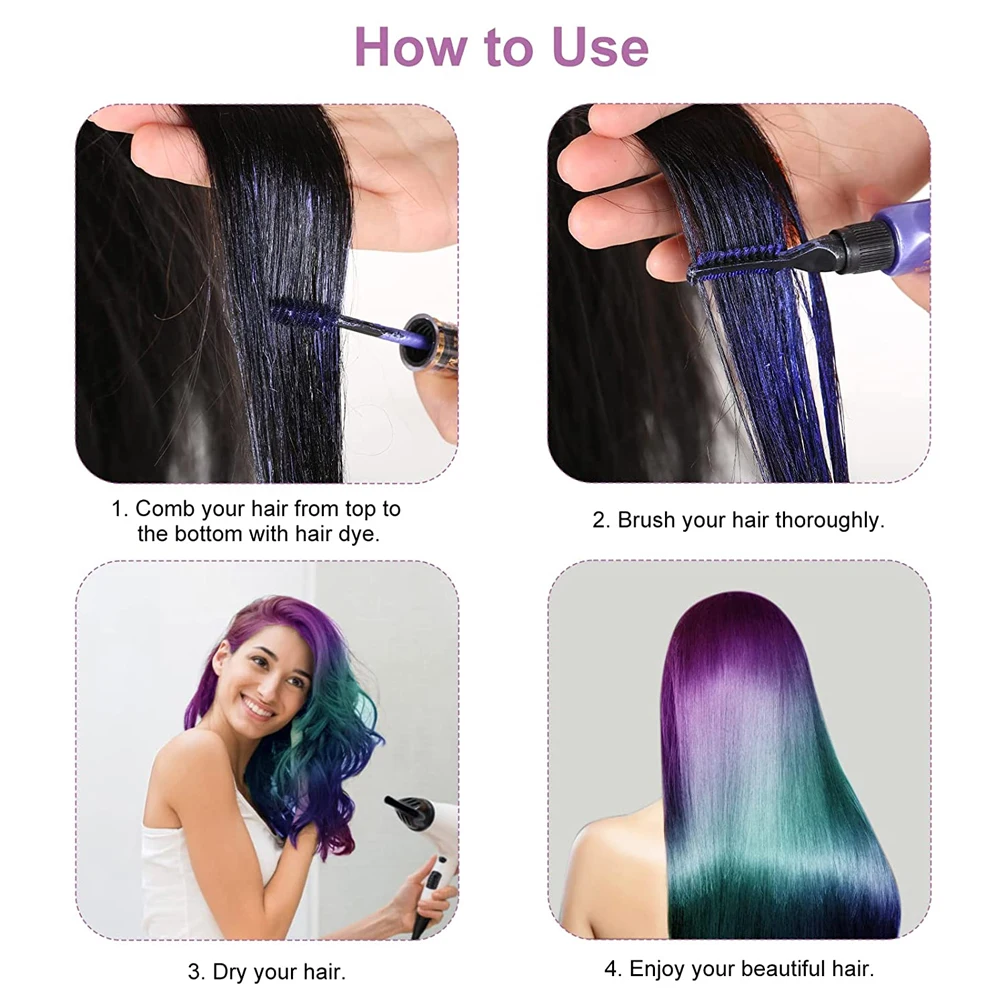 How to Use

1. Comb your hair from top to the bottom with hair dye.

2. Brush your hair thoroughly.

3. Dry your hair.

4. Enjoy your beautiful hair.