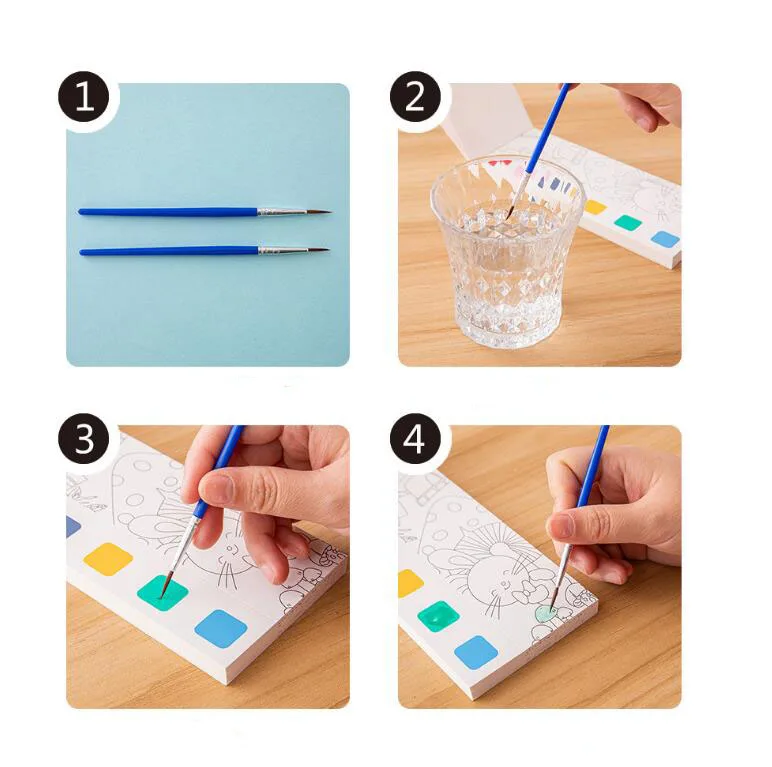 1

2

3

4