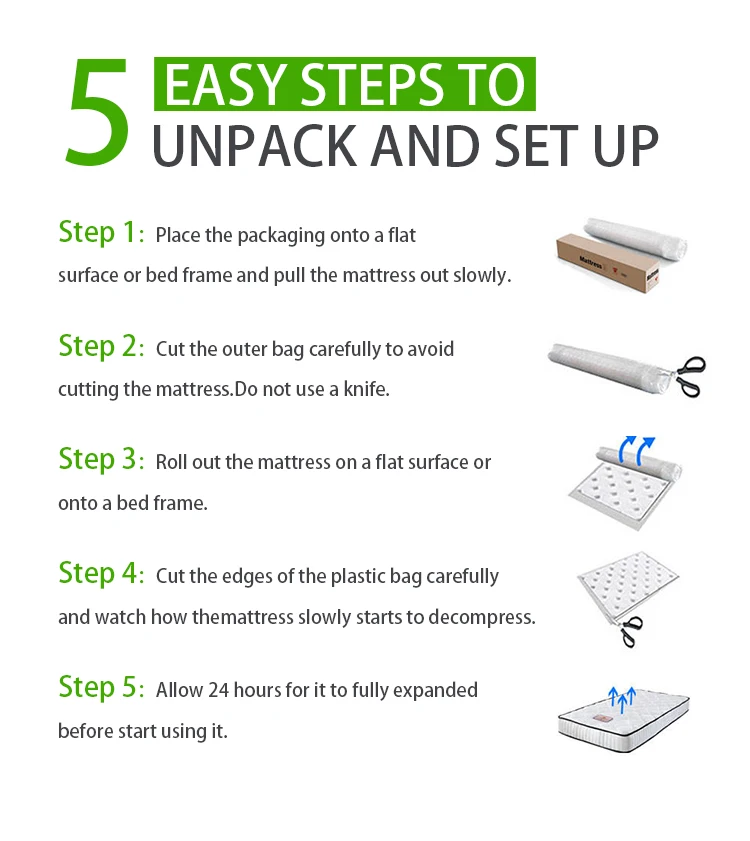 5 EASY STEPS TO
UNPACK AND SET UP

Step 1: Place the packaging onto a flat surface or bed frame and pull the mattress out slowly.

Mattress

Step 2: Cut the outer bag carefully to avoid cutting the mattress.Do not use a knife.

Step 3: Roll out the mattress on a flat surface or onto a bed frame.

Step 4: Cut the edges of the plastic bag carefully and watch how themattress slowly starts to decompress.

Step 5: Allow 24 hours for it to fully expanded before start using it.