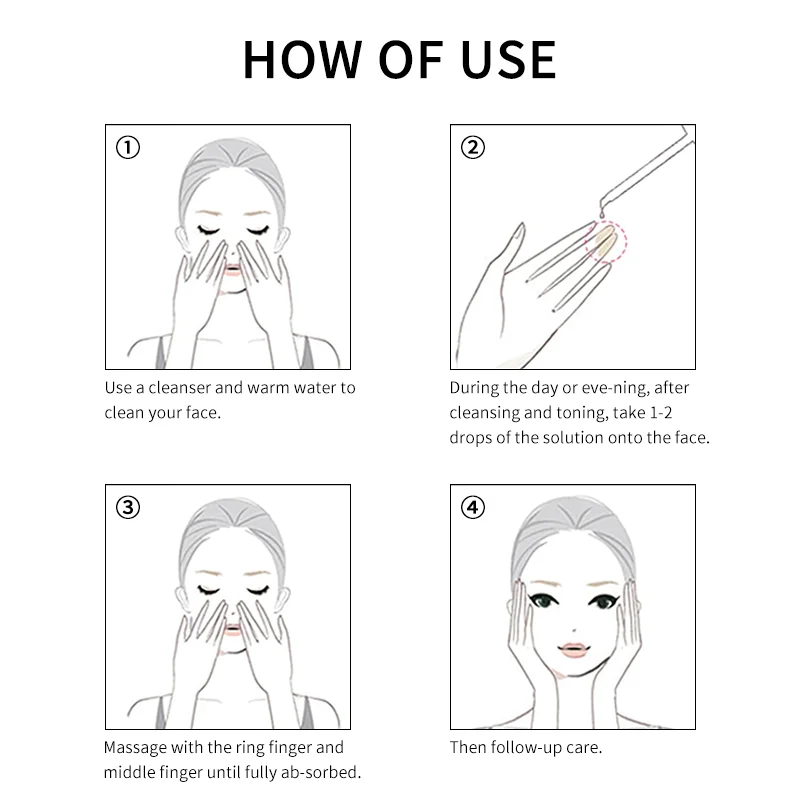 HOW OF USE

①

Use a cleanser and warm water to clean your face.

②

During the day or eve-ning, after cleansing and toning, take 1-2 drops of the solution onto the face.

③

Massage with the ring finger and middle finger until fully ab-sorbed.

④

Then follow-up care.