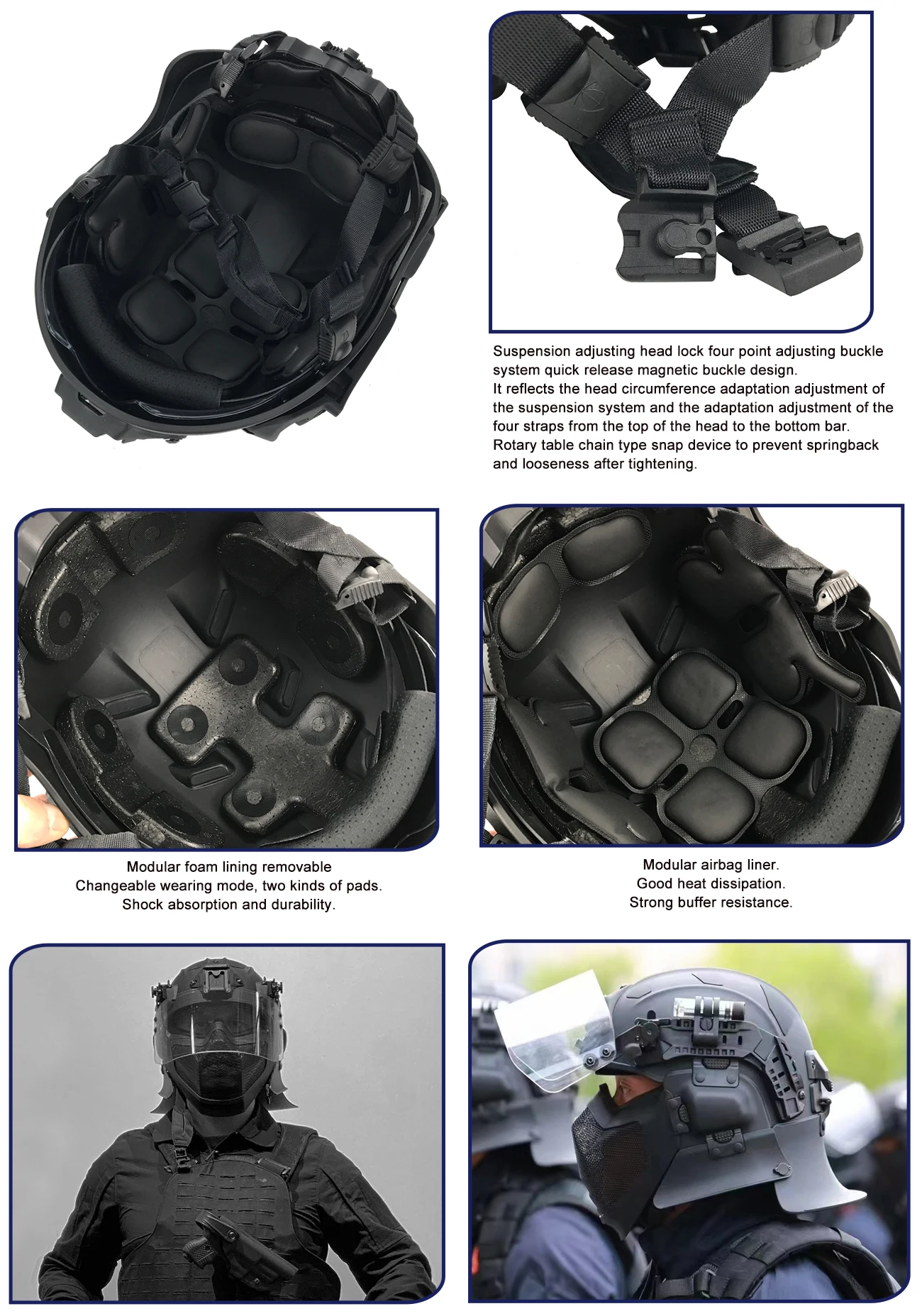 Suspension adjusting head lock four point adjusting buckle system quick release magnetic buckle design.
It reflects the head circumference adaptation adjustment of the suspension system and the adaptation adjustment of the four straps from the top of the head to the bottom bar.
Rotary table chain type snap device to prevent springback and looseness after tightening.

Modular foam lining removable
Changeable wearing mode, two kinds of pads.
Shock absorption and durability.

Modular airbag liner.
Good heat dissipation.
Strong buffer resistance.