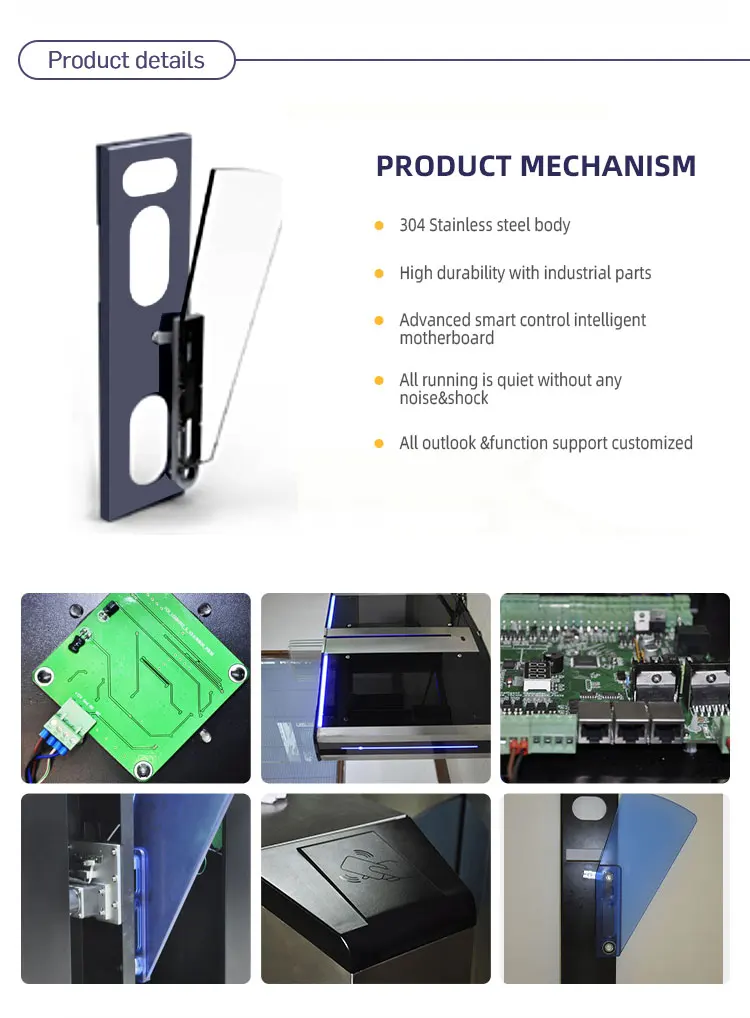 Product details

PRODUCT MECHANISM

304 Stainless steel body

High durability with industrial parts

Advanced smart control intelligent motherboard

All running is quiet without any noise&shock

All outlook &function support customized