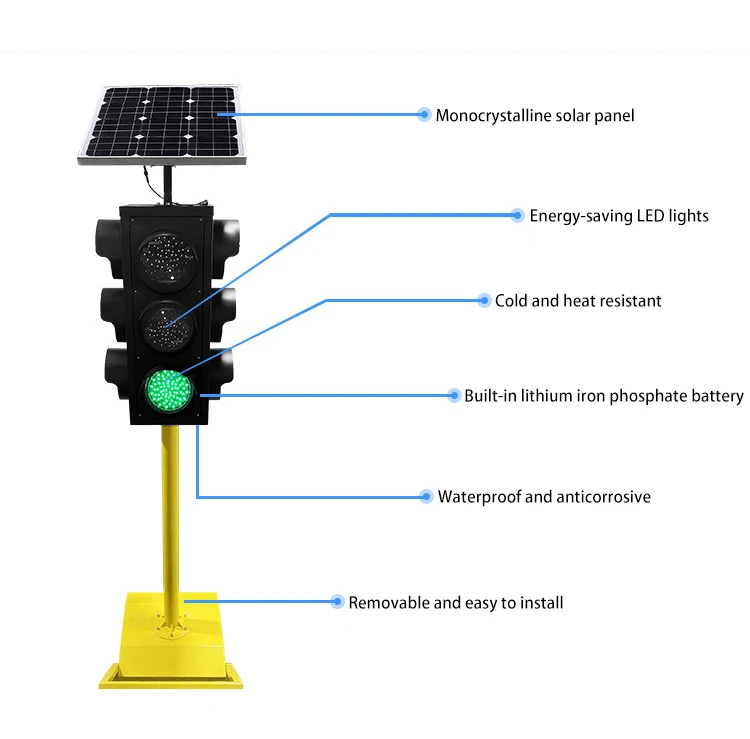 Monocrystalline solar panel

Energy-saving LED lights

Cold and heat resistant

Built-in lithium iron phosphate battery

Waterproof and anticorrosive

Removable and easy to install