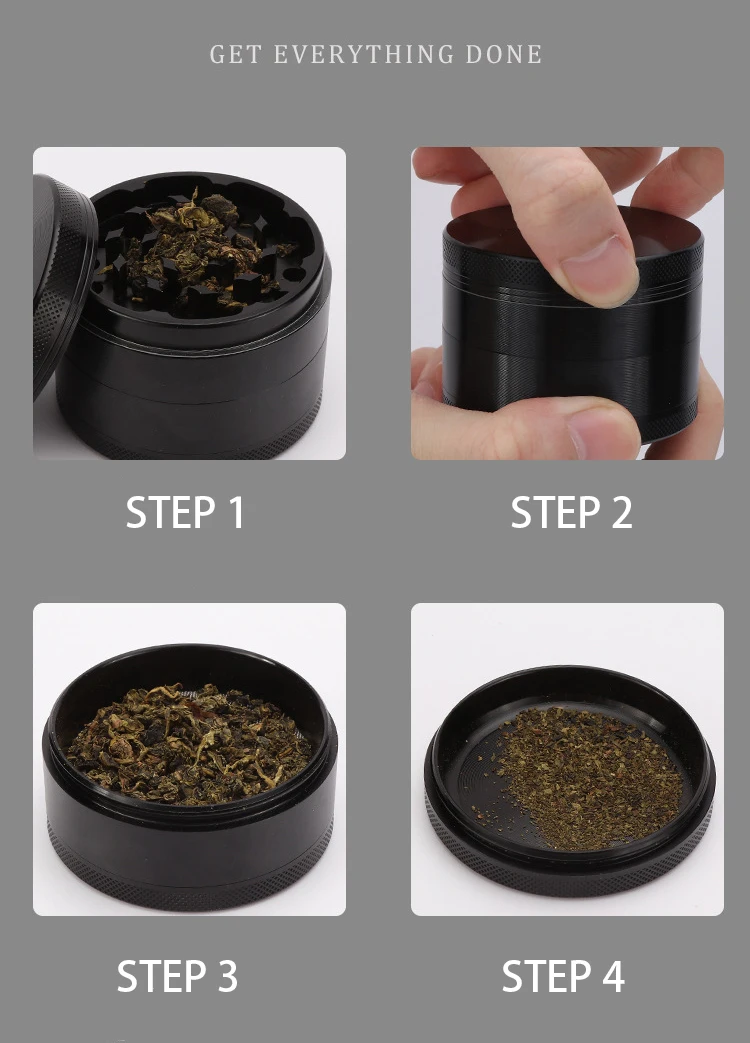 GET EVERYTHING DONE

STEP 1

STEP 2

STEP 3

STEP 4