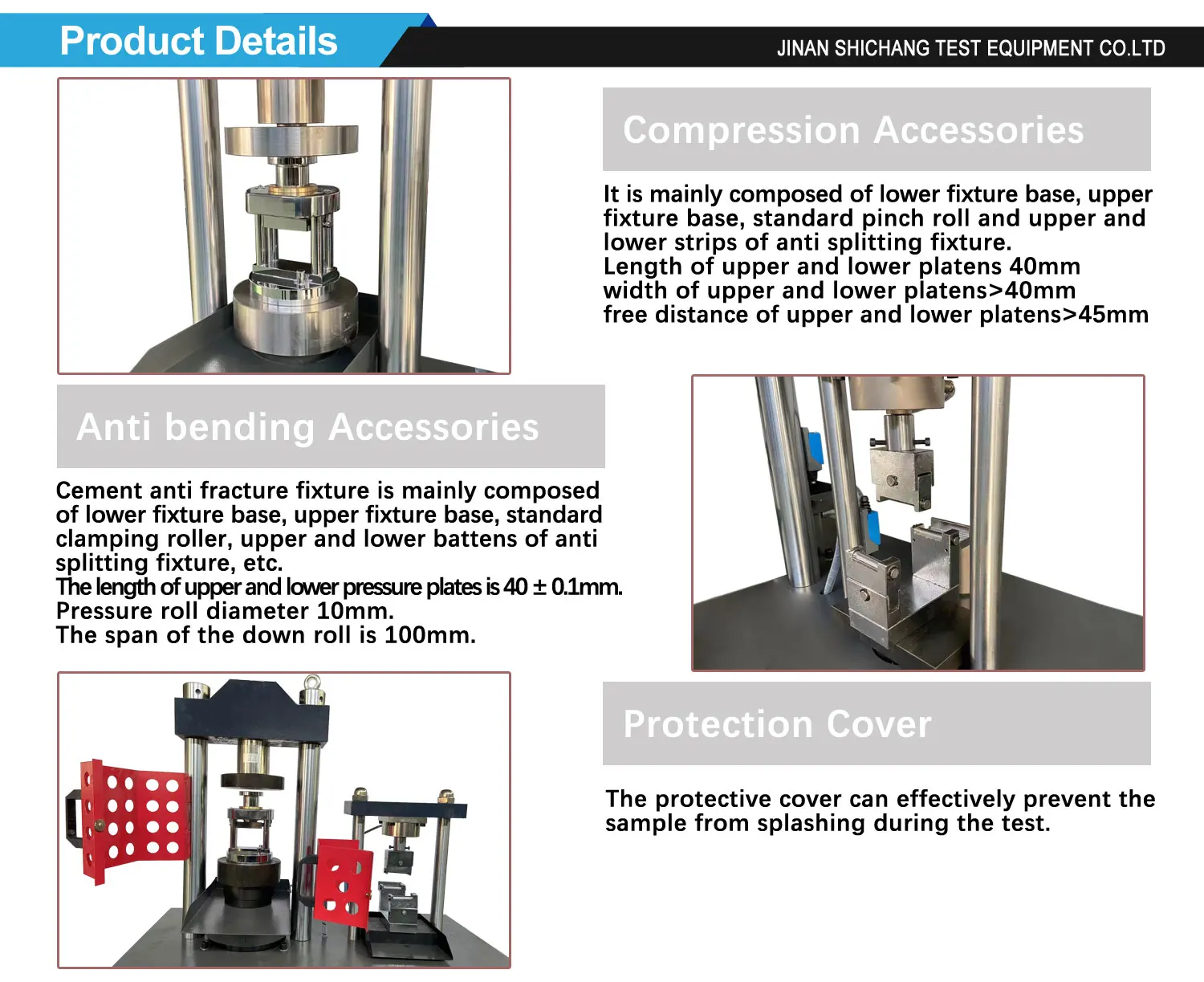 Product Details

JINAN SHICHANG TEST EQUIPMENT CO.LTD

Compression Accessories

It is mainly composed of lower fixture base, upper fixture base, standard pinch roll and upper and lower strips of anti splitting fixture.
Length of upper and lower platens 40mm
width of upper and lower platens>40mm
free distance of upper and lower platens>45mm

Anti bending Accessories

Cement anti fracture fixture is mainly composed of lower fixture base, upper fixture base, standard clamping roller, upper and lower battens of anti splitting fixture, etc.
The length of upper and lower pressure plates is 40 ± 0.1mm.
Pressure roll diameter 10mm.
The span of the down roll is 100mm.

Protection Cover

The protective cover can effectively prevent the sample from splashing during the test.