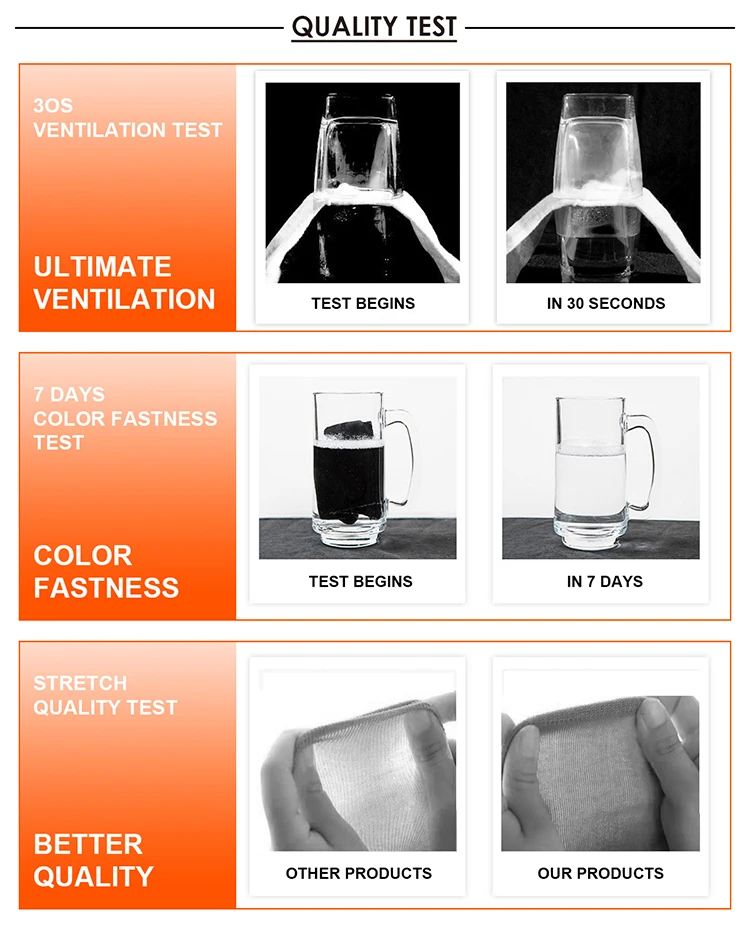 QUALITY TEST

3OS
VENTILATION TEST

ULTIMATE
VENTILATION

TEST BEGINS

IN 30 SECONDS

7 DAYS
COLOR FASTNESS
TEST

COLOR
FASTNESS

TEST BEGINS

IN 7 DAYS

STRETCH
QUALITY TEST

BETTER
QUALITY

OTHER PRODUCTS

OUR PRODUCTS