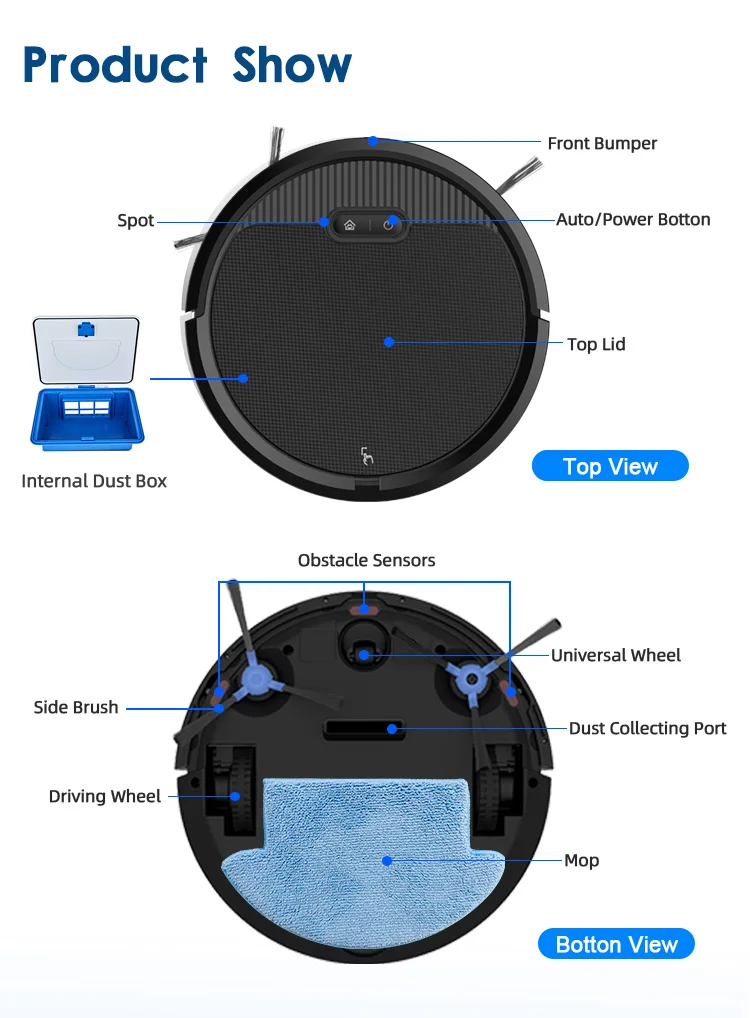 Product Show

Front Bumper

Spot

Auto/Power Botton

Top Lid

Internal Dust Box

Top View

Obstacle Sensors

Universal Wheel

Side Brush

Dust Collecting Port

Driving Wheel

Mop

Botton View