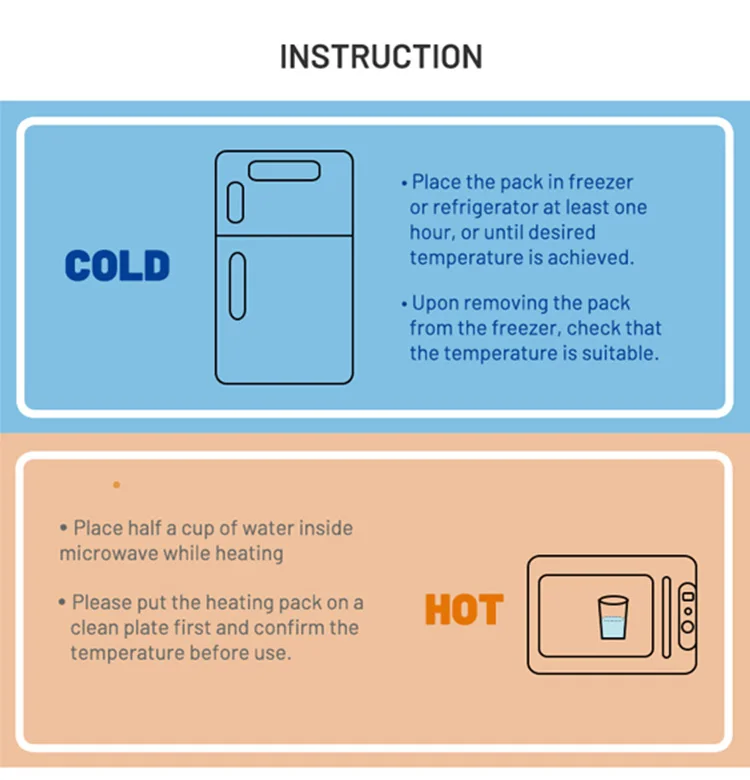 INSTRUCTION

COLD

• Place the pack in freezer or refrigerator at least one hour, or until desired temperature is achieved.

• Upon removing the pack from the freezer, check that the temperature is suitable.

• Place half a cup of water inside microwave while heating

• Please put the heating pack on a clean plate first and confirm the temperature before use.

HOT