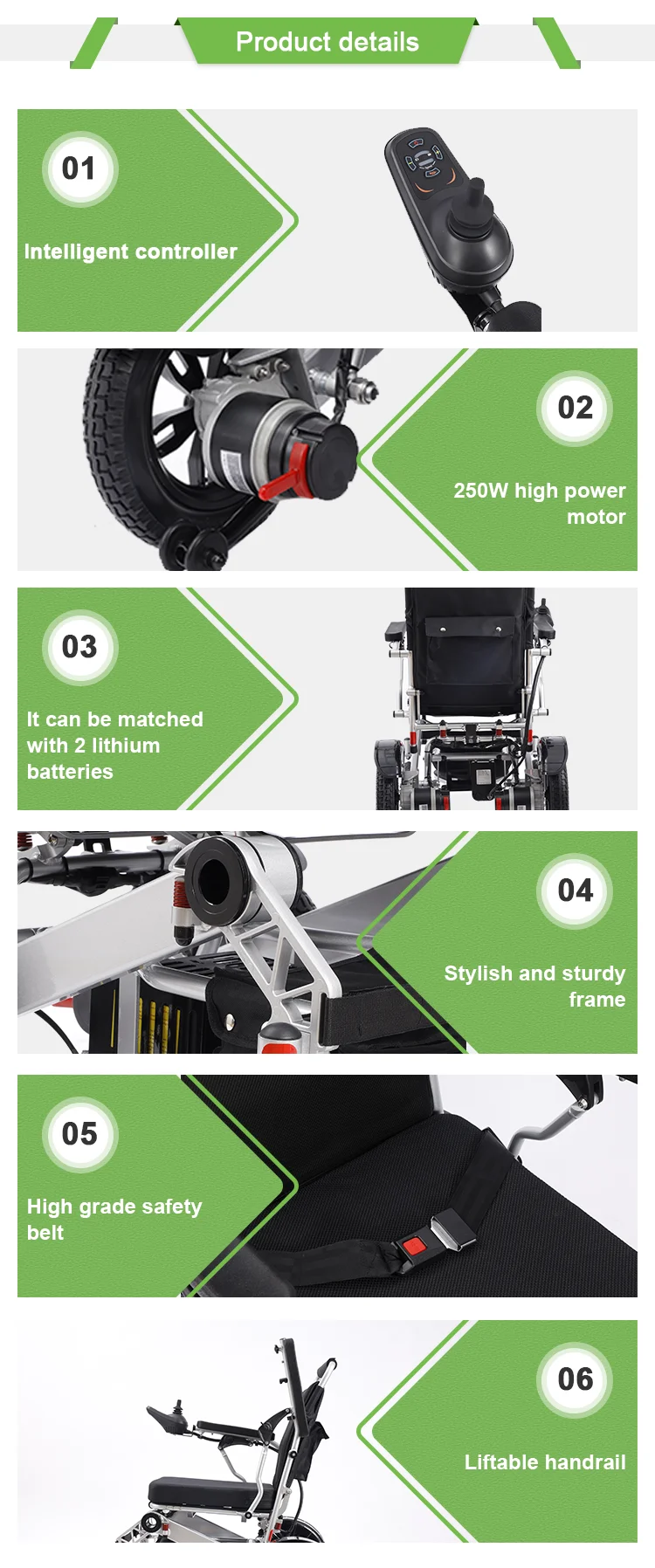 Product details

01

Intelligent controller

02

250W high power motor

03

It can be matched with 2 lithium batteries

04

Stylish and sturdy frame

05

High grade safety belt

06

Liftable handrail