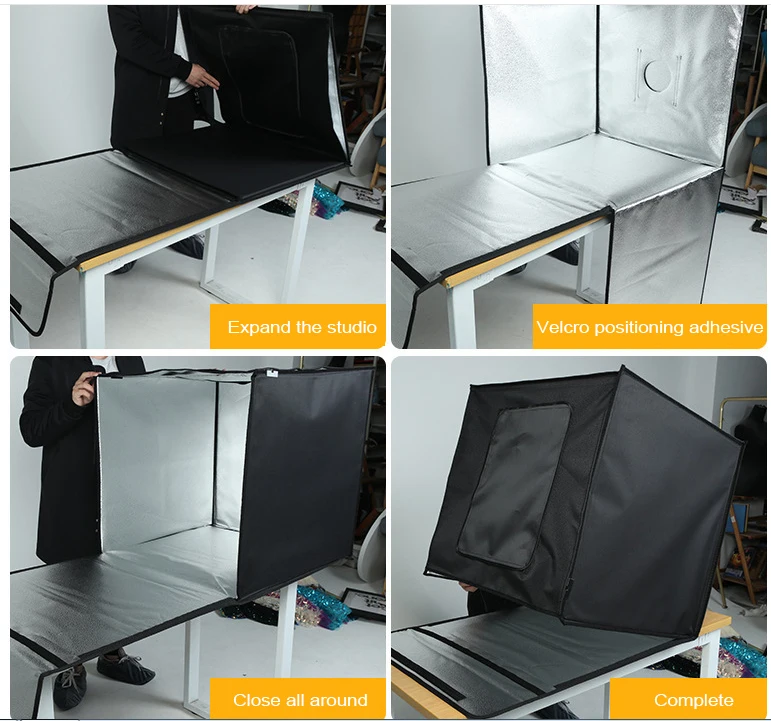 Expand the studio

Velcro positioning adhesive

Close all around

Complete