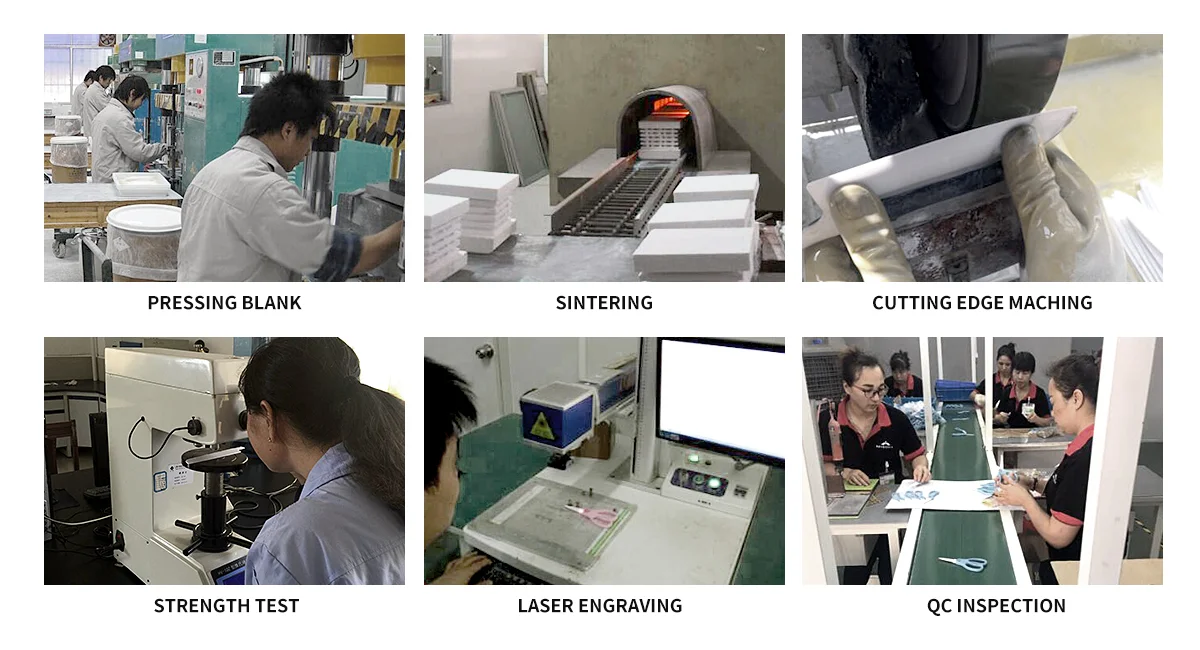 PRESSING BLANK

SINTERING

CUTTING EDGE MACHING

STRENGTH TEST

LASER ENGRAVING

QC INSPECTION