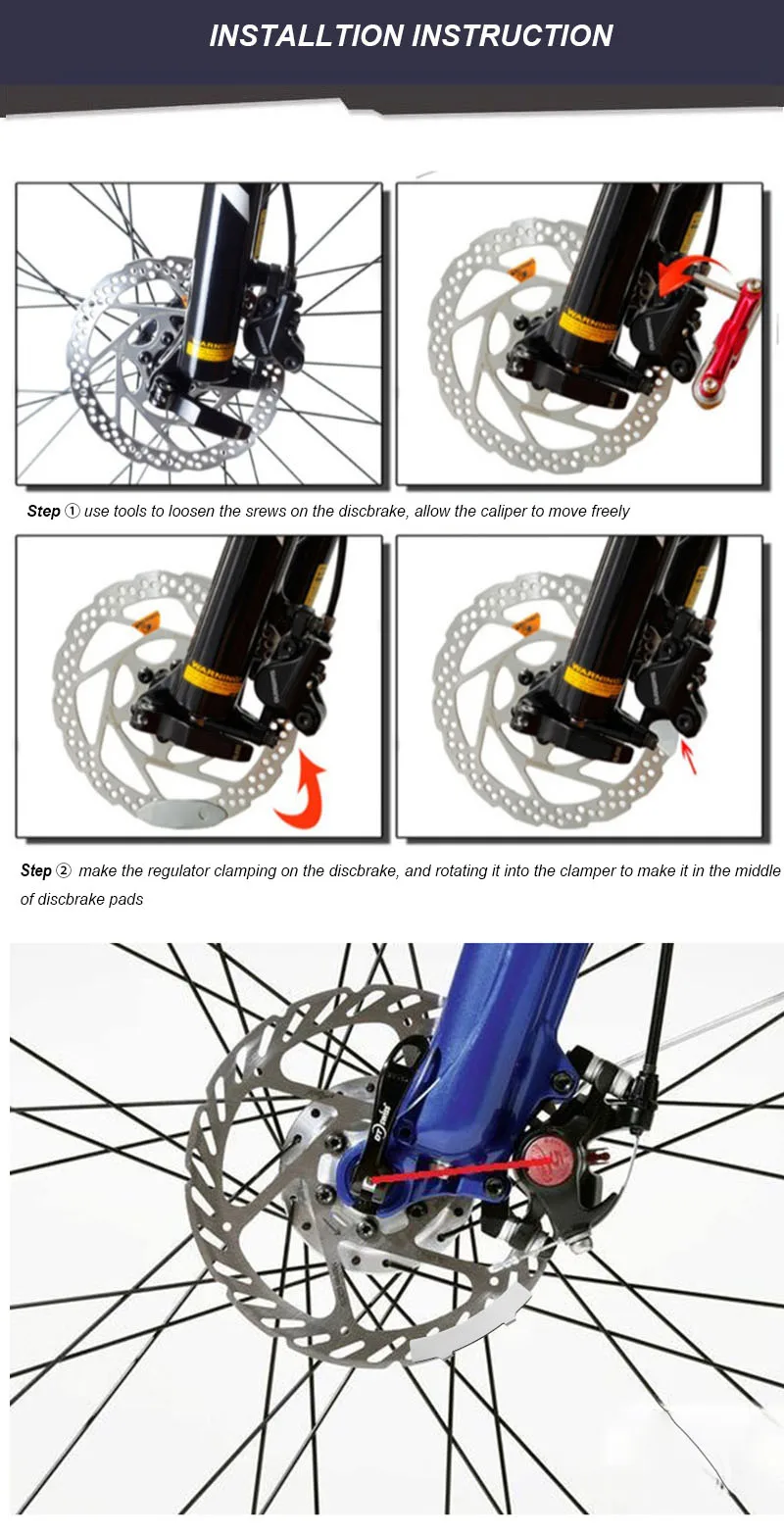 INSTALLTION INSTRUCTION

WARNING

WARNING

Step ① use tools to loosen the srews on the discbrake, allow the caliper to move freely

WARNING

WARNING

Step ② make the regulator clamping on the discbrake, and rotating it into the clamper to make it in the middle of discbrake pads