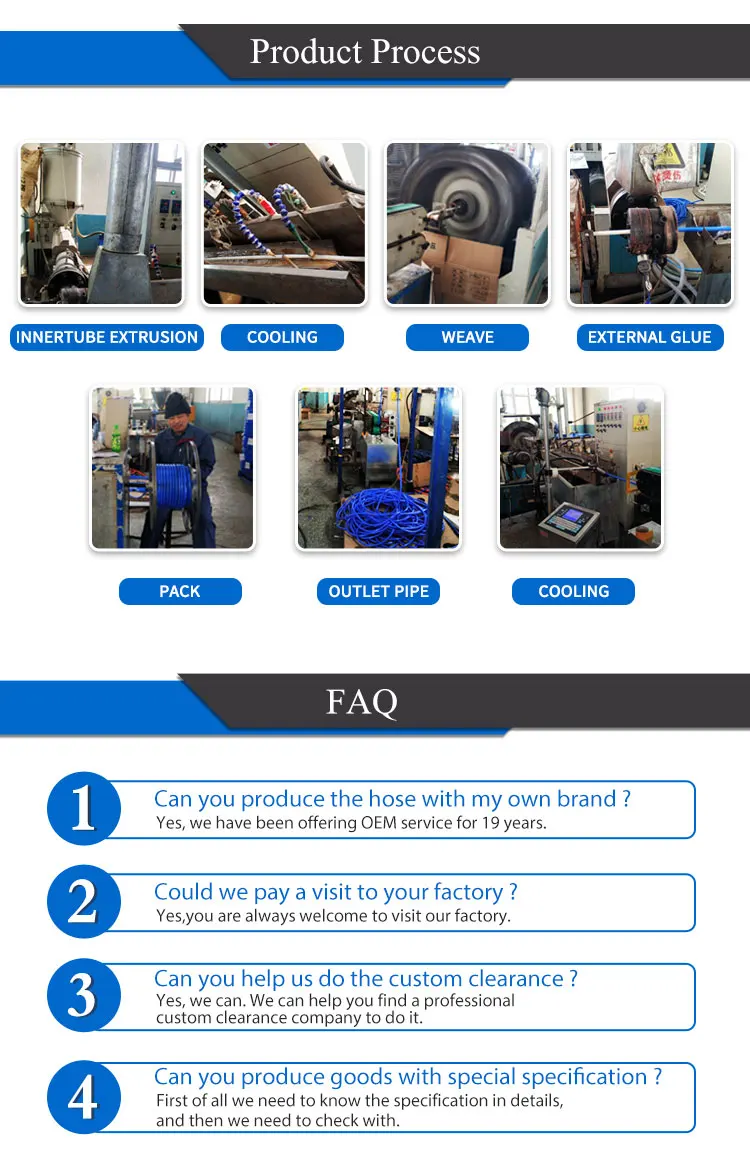 Product Process

INNERTUBE EXTRUSION

COOLING

WEAVE

EXTERNAL GLUE

PACK

OUTLET PIPE

COOLING

FAQ

1
Can you produce the hose with my own brand ?
Yes, we have been offering OEM service for 19 years.

2
Could we pay a visit to your factory ?
Yes,you are always welcome to visit our factory.

3
Can you help us do the custom clearance ?
Yes, we can. We can help you find a professional custom clearance company to do it.

4
Can you produce goods with special specification ?
First of all we need to know the specification in details, and then we need to check with.