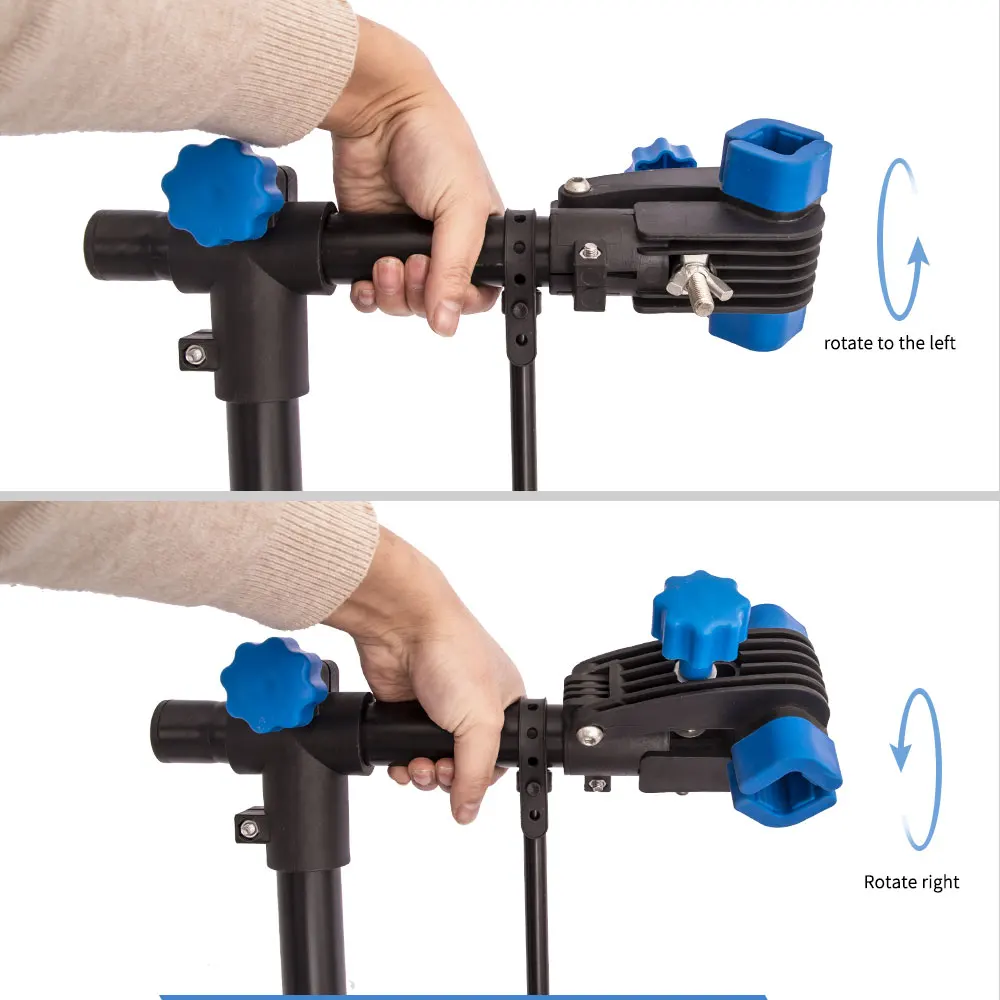 rotate to the left

Rotate right