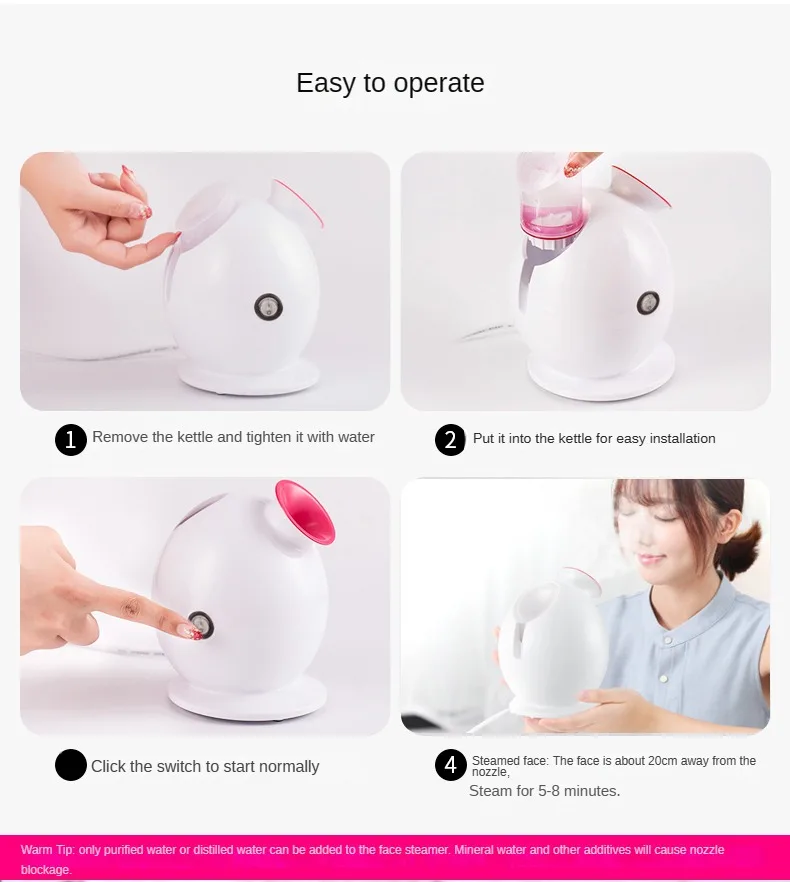 Easy to operate

1 Remove the kettle and tighten it with water

2 Put it into the kettle for easy installation

Click the switch to start normally

4 Steamed face: The face is about 20cm away from the nozzle,
Steam for 5-8 minutes.

Warm Tip: only purified water or distilled water can be added to the face steamer. Mineral water and other additives will cause nozzle blockage.