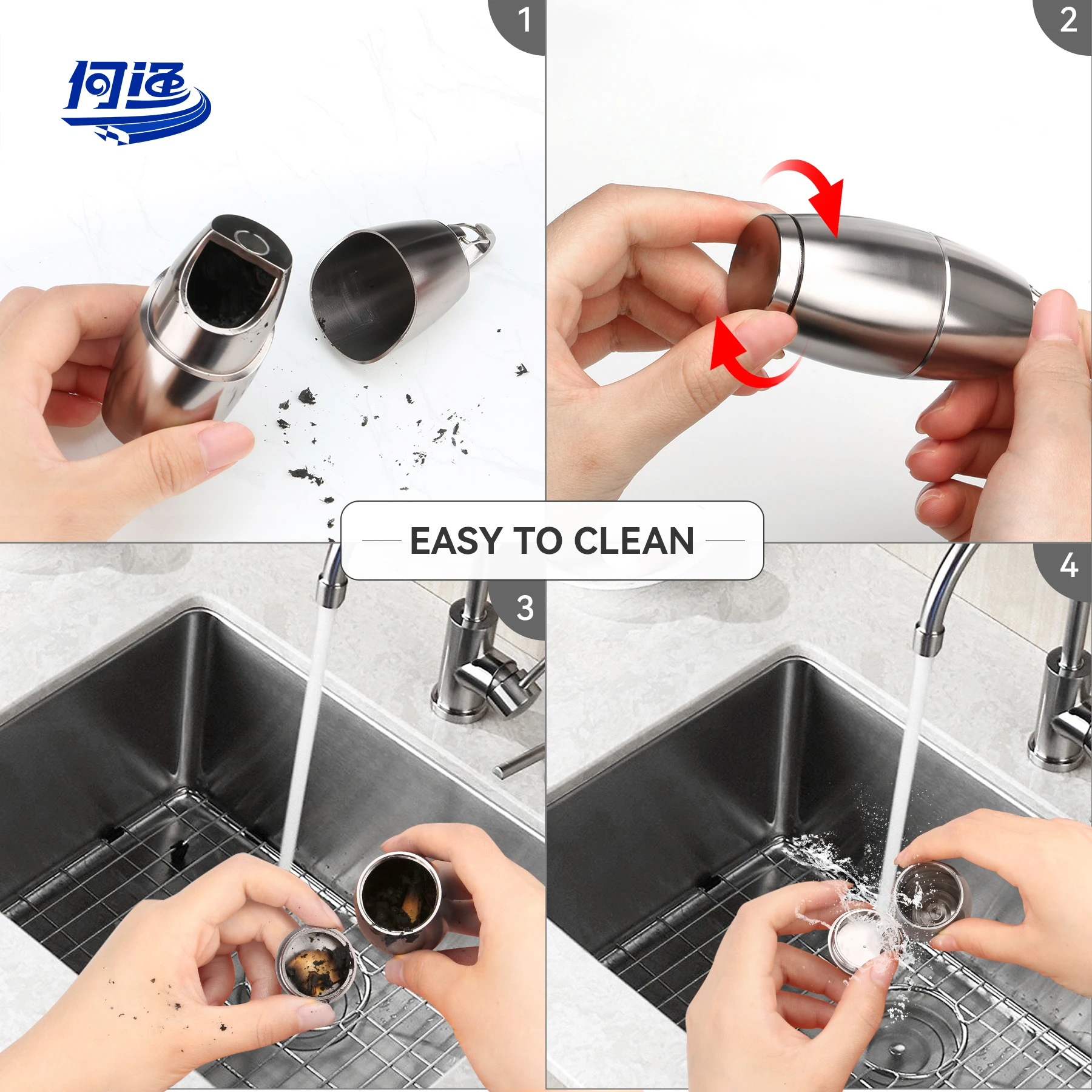 何通

1

2

EASY TO CLEAN

3

4