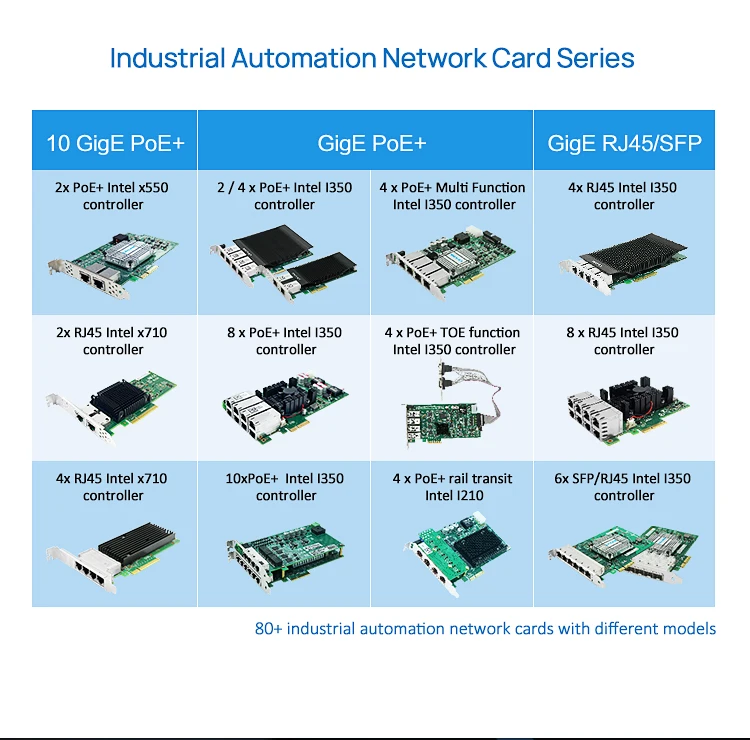 Industrial Automation Network Card Series

| 10 GigE PoE+ | GigE PoE+ | | GigE RJ45/SFP |
|---|---|---|---|
| 2x PoE+ Intel x550 controller | 2 / 4 x PoE+ Intel I350 controller | 4 x PoE+ Multi Function Intel I350 controller | 4x RJ45 Intel I350 controller |
| 2x RJ45 Intel x710 controller | 8 x PoE+ Intel I350 controller | 4 x PoE+ TOE function Intel I350 controller | 8 x RJ45 Intel I350 controller |
| 4x RJ45 Intel x710 controller | 10xPoE+ Intel I350 controller | 4 x PoE+ rail transit Intel I210 | 6x SFP/RJ45 Intel I350 controller |

80+ industrial automation network cards with different models