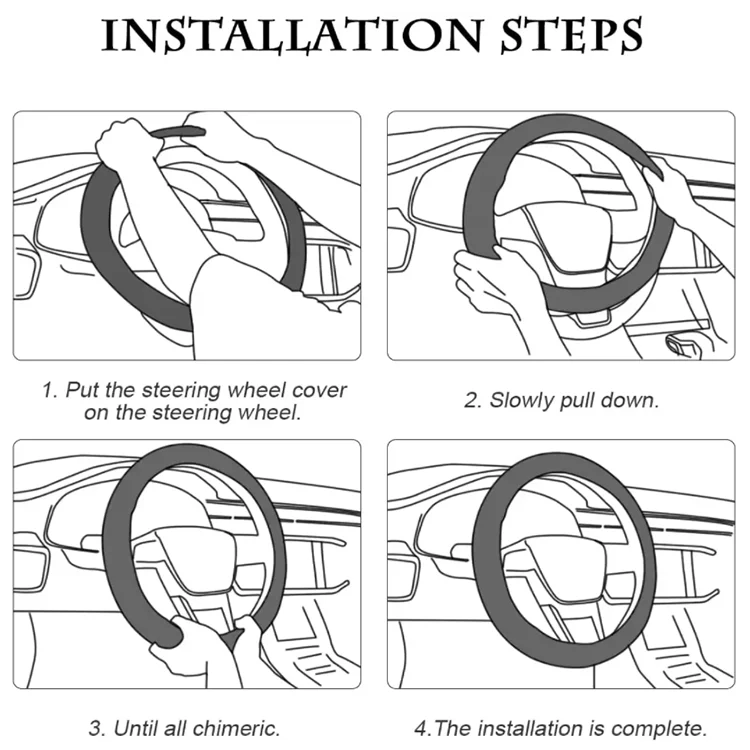 INSTALLATION STEPS

1. Put the steering wheel cover on the steering wheel.

2. Slowly pull down.

3. Until all chimeric.

4.The installation is complete.