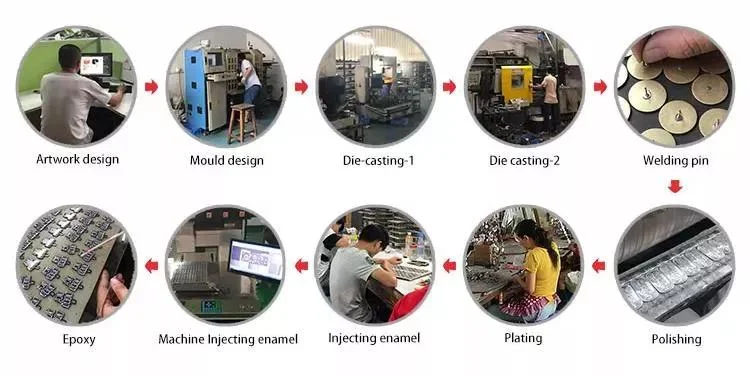 Artwork design

Mould design

Die-casting-1

Die casting-2

Welding pin

Polishing

Plating

Injecting enamel

Machine Injecting enamel

Epoxy