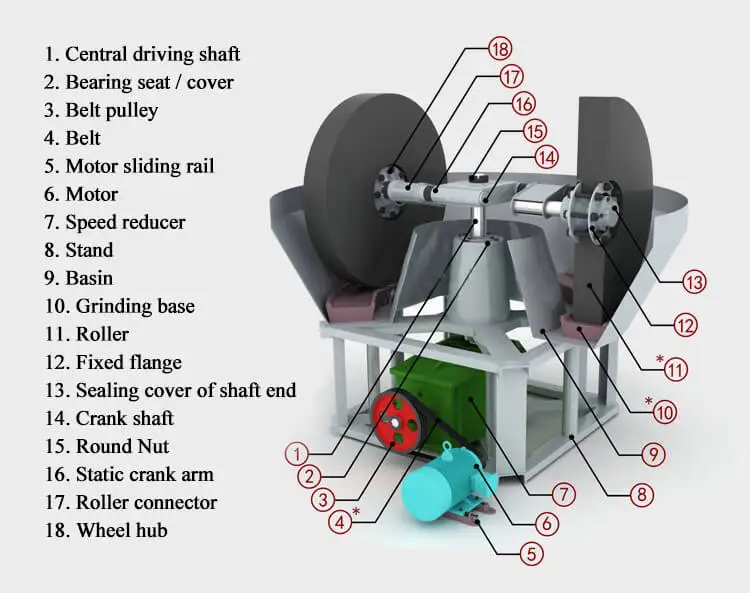 1. Central driving shaft
2. Bearing seat / cover
3. Belt pulley
4. Belt
5. Motor sliding rail
6. Motor
7. Speed reducer
8. Stand
9. Basin
10. Grinding base
11. Roller
12. Fixed flange
13. Sealing cover of shaft end
14. Crank shaft
15. Round Nut
16. Static crank arm
17. Roller connector
18. Wheel hub

18
17
16
15
14
13
12
*11
*10
9
8
7
6
5
4*
3
2
1