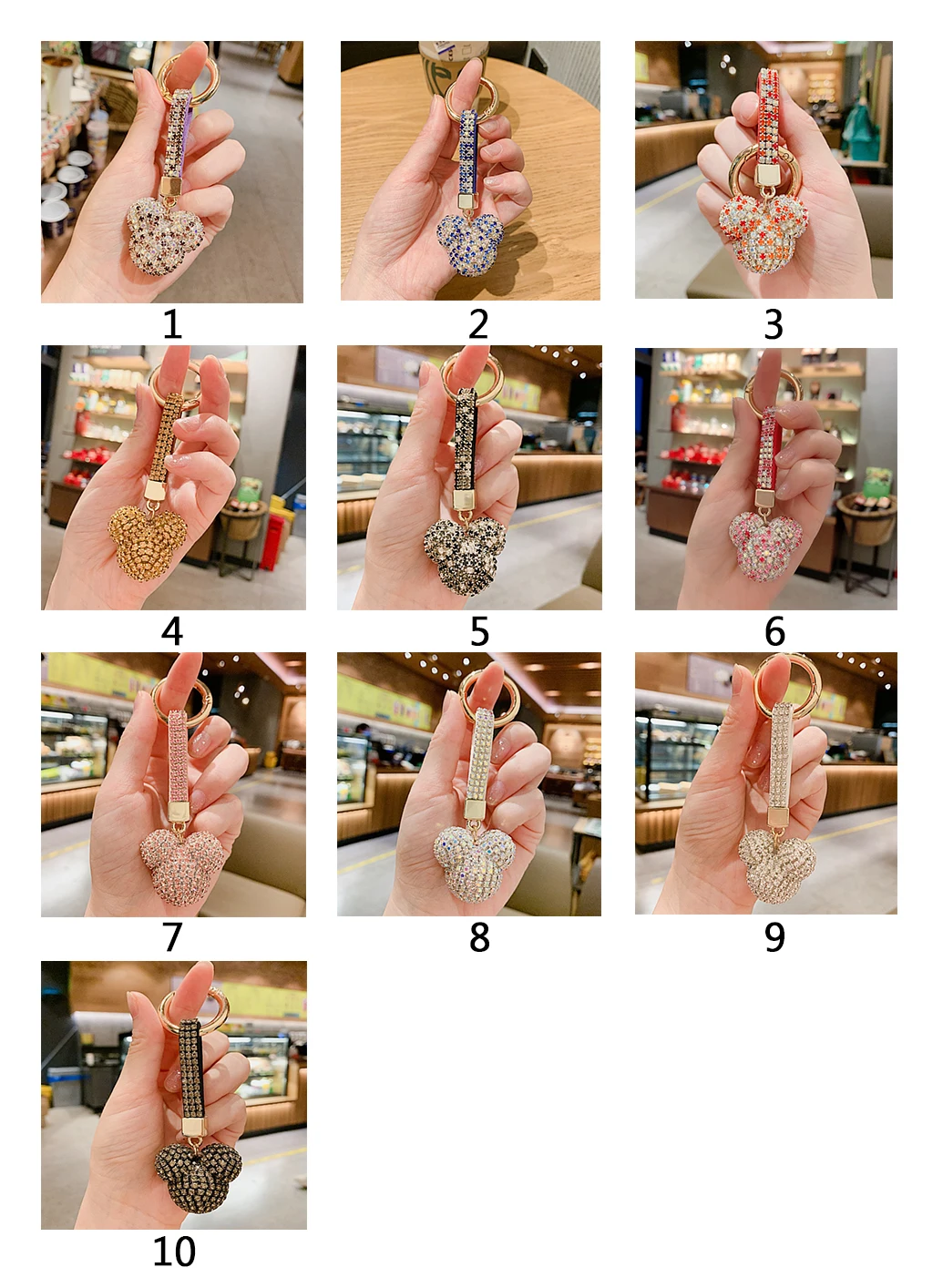 1

2

3

4

5

6

7

8

9

10