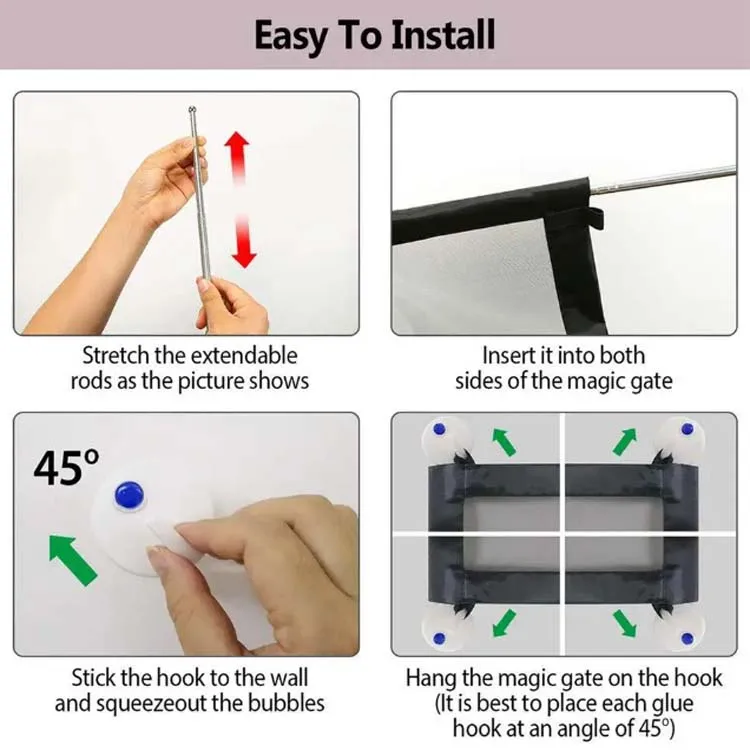 Easy To Install

Stretch the extendable rods as the picture shows

Insert it into both sides of the magic gate

45°

Stick the hook to the wall and squeezeout the bubbles

Hang the magic gate on the hook (It is best to place each glue hook at an angle of 45°)