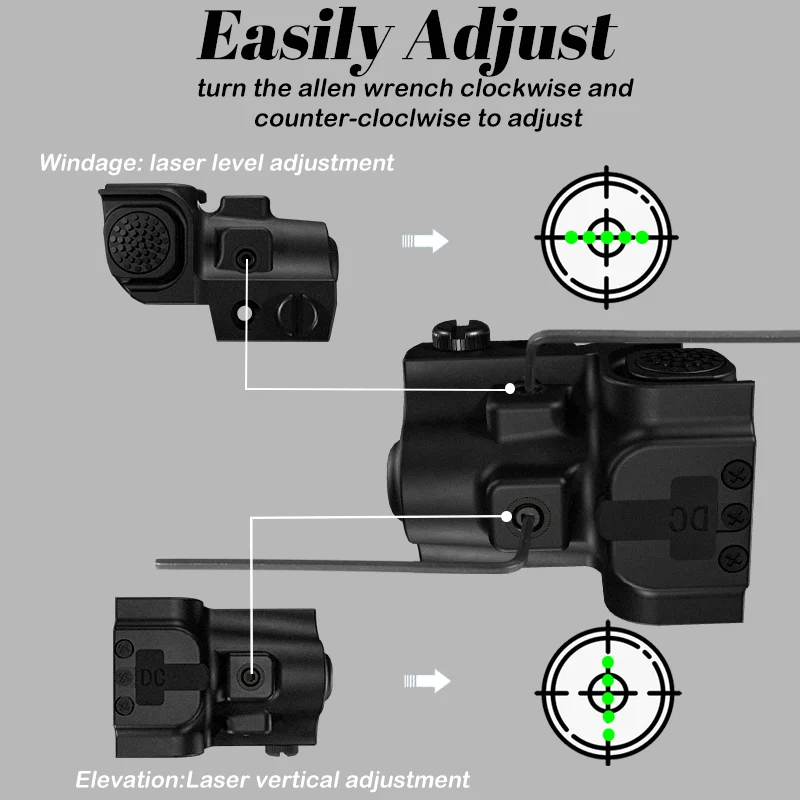 Easily Adjust
turn the allen wrench clockwise and counter-cloclwise to adjust

Windage: laser level adjustment

DC

DC

Elevation:Laser vertical adjustment