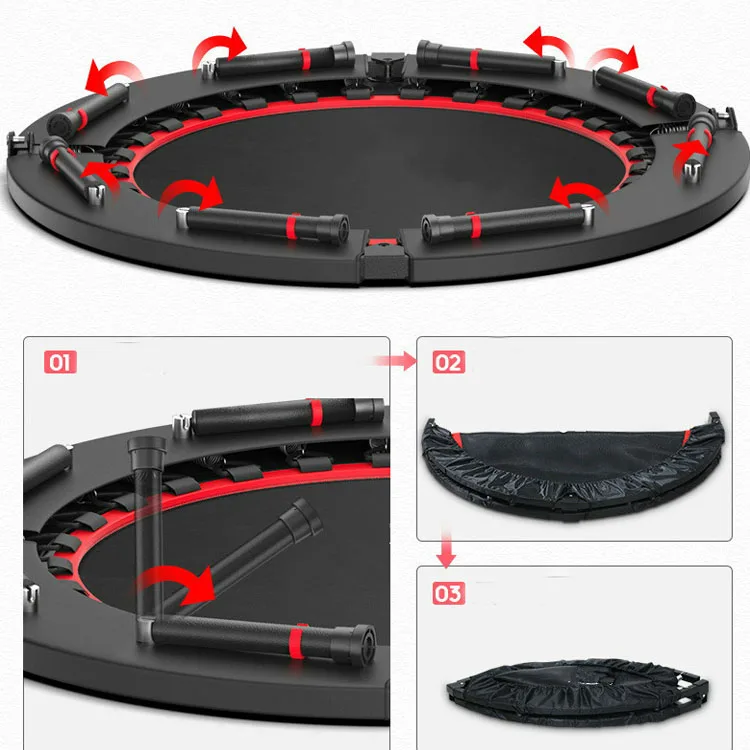 01

02

03