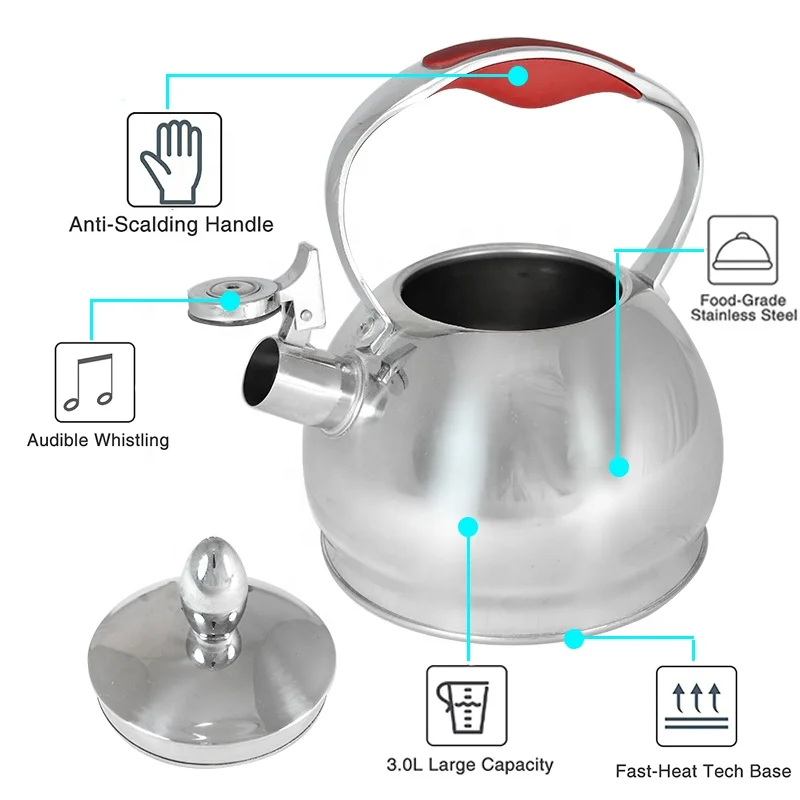 Anti-Scalding Handle

Food-Grade Stainless Steel

Audible Whistling

3.0L Large Capacity

Fast-Heat Tech Base